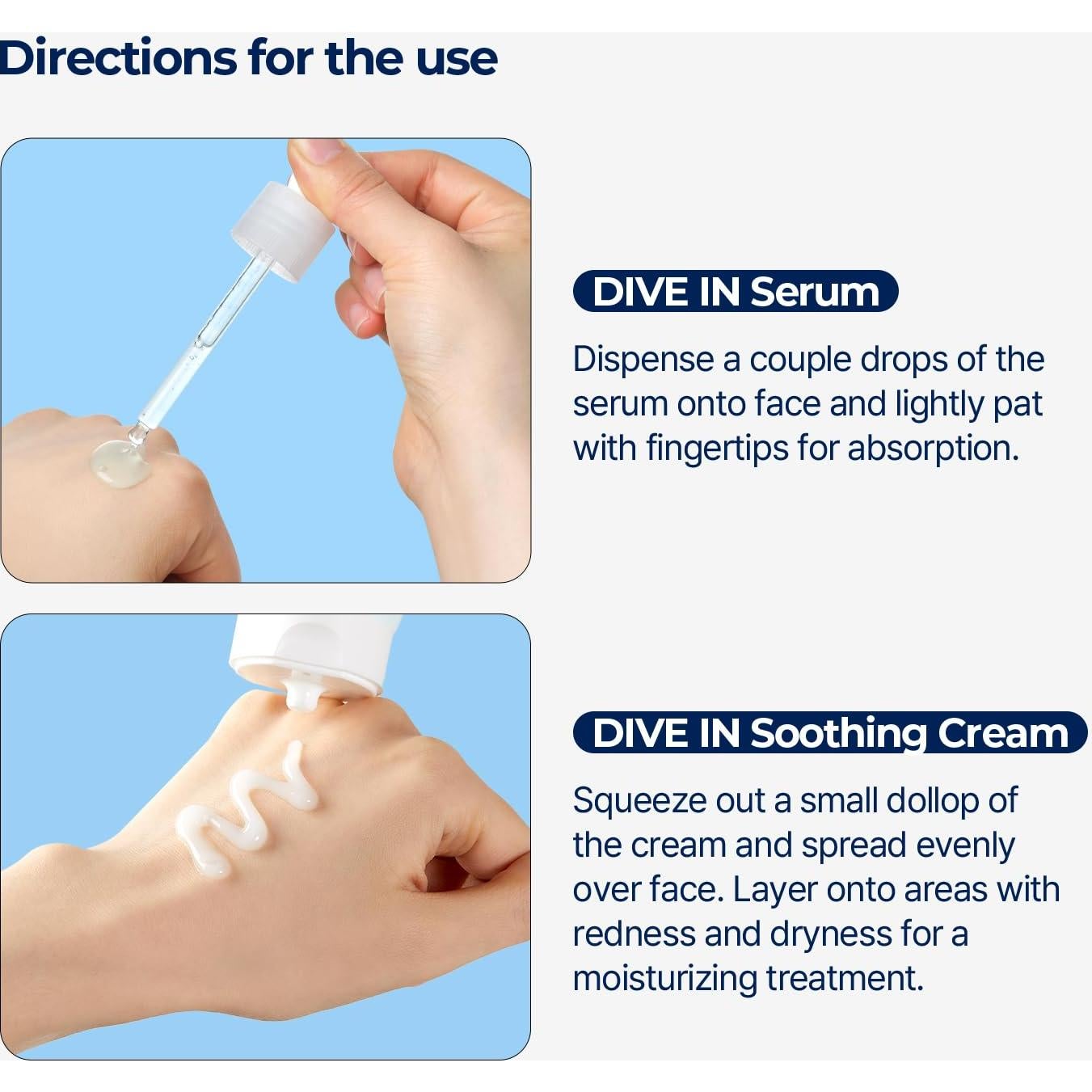 Directions for the use

DIVE IN Serum

Dispense a couple drops of the serum onto face and lightly pat with fingertips for absorption.

DIVE IN Soothing Cream

Squeeze out a small dollop of the cream and spread evenly over face. Layer onto areas with redness and dryness for a moisturizing treatment.