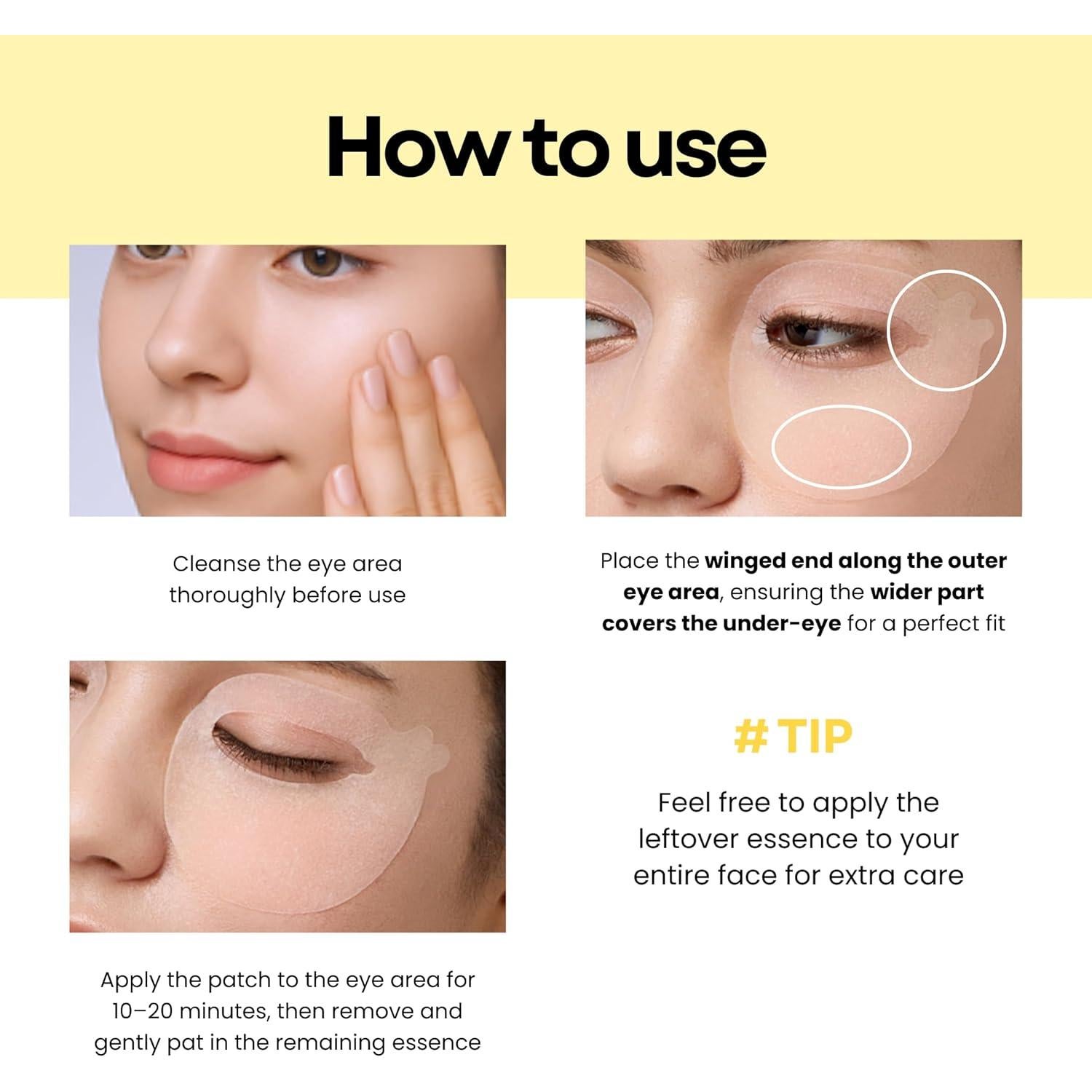 How to use

Cleanse the eye area thoroughly before use

Place the winged end along the outer eye area, ensuring the wider part covers the under-eye for a perfect fit

Apply the patch to the eye area for 10–20 minutes, then remove and gently pat in the remaining essence

# TIP

Feel free to apply the leftover essence to your entire face for extra care