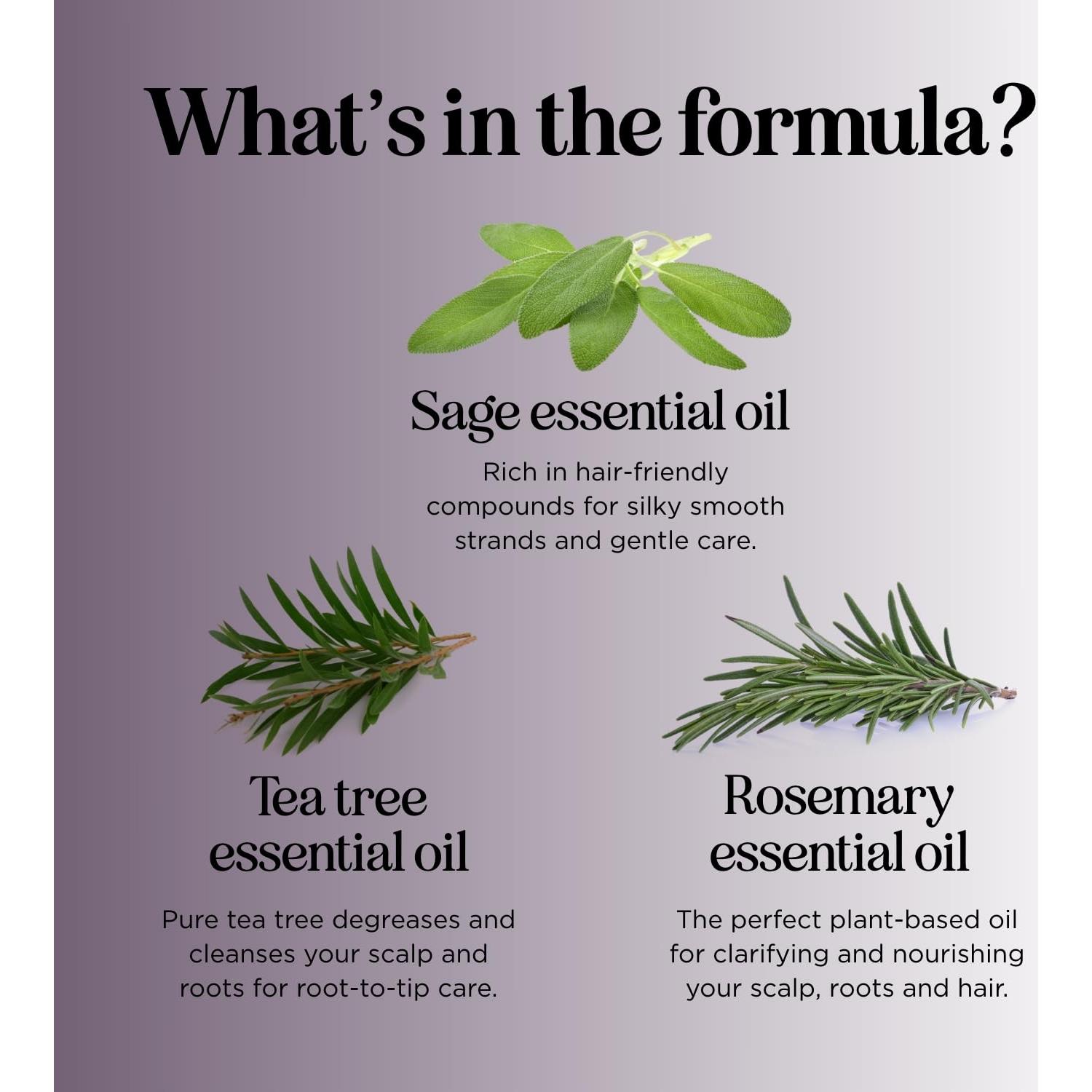 What's in the formula?

Sage essential oil

Rich in hair-friendly compounds for silky smooth strands and gentle care.

Tea tree essential oil

Pure tea tree degreases and cleanses your scalp and roots for root-to-tip care.

Rosemary essential oil

The perfect plant-based oil for clarifying and nourishing your scalp, roots and hair.