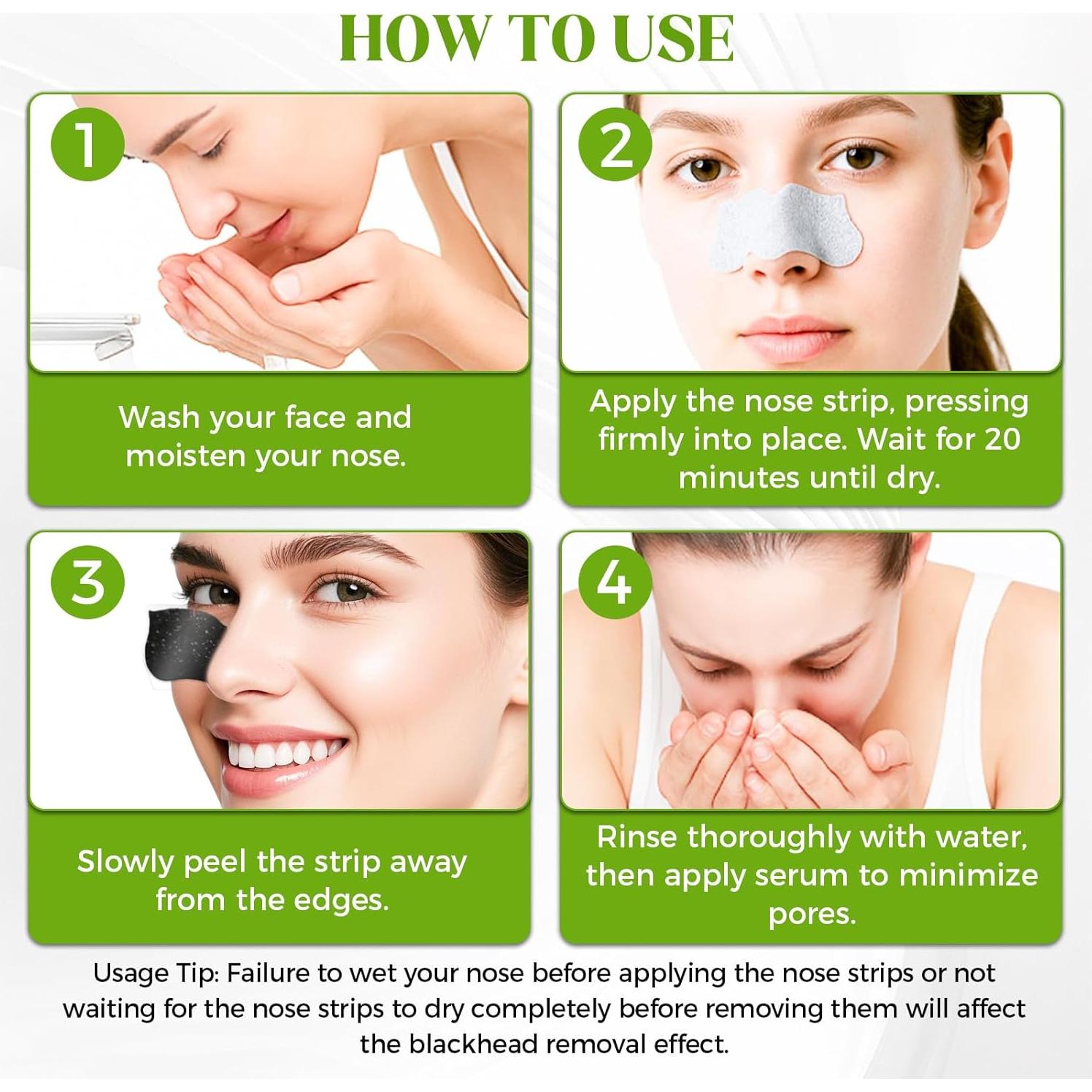 HOW TO USE

1

Wash your face and moisten your nose.

2

Apply the nose strip, pressing firmly into place. Wait for 20 minutes until dry.

3

Slowly peel the strip away from the edges.

4

Rinse thoroughly with water, then apply serum to minimize pores.

Usage Tip: Failure to wet your nose before applying the nose strips or not waiting for the nose strips to dry completely before removing them will affect the blackhead removal effect.