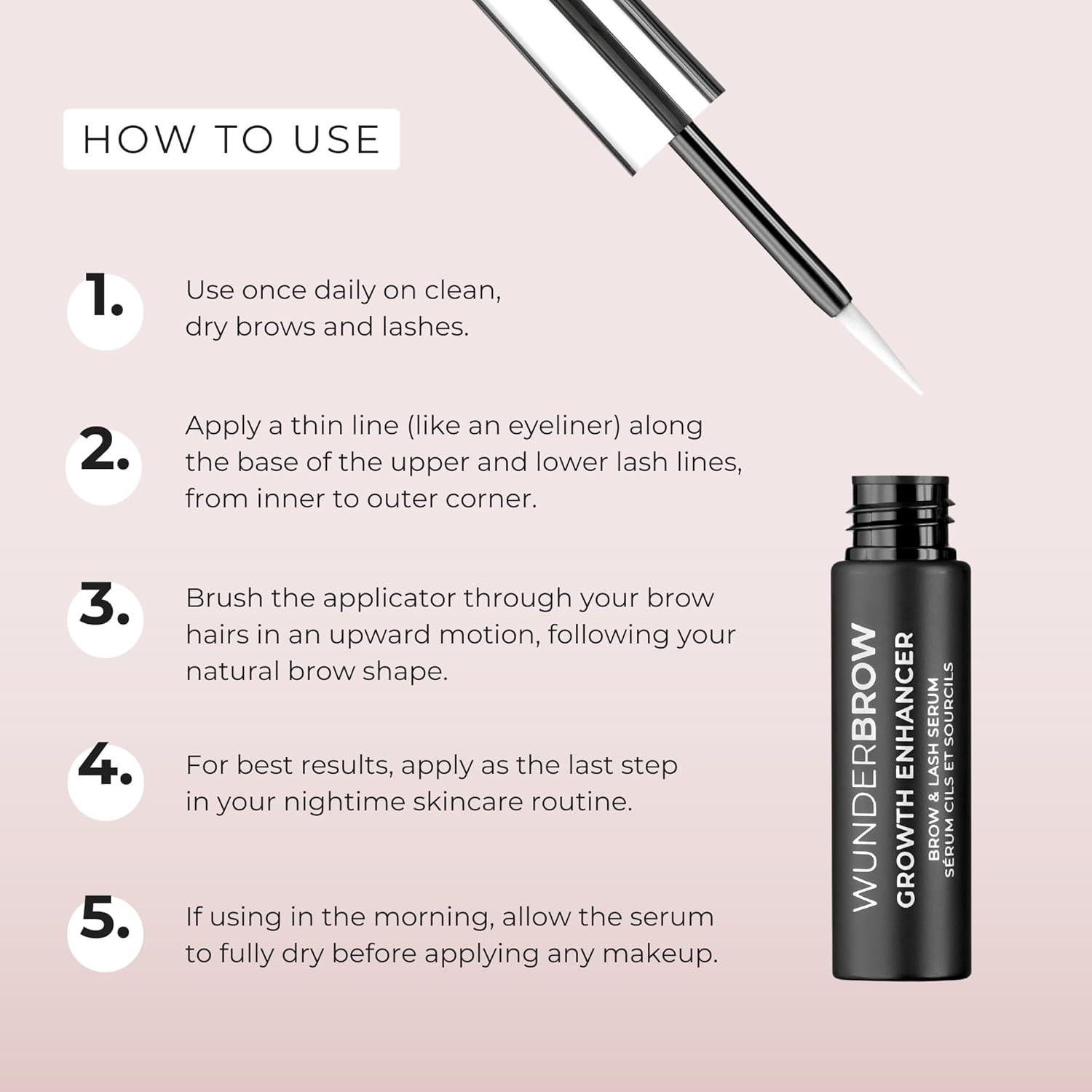 HOW TO USE

1. Use once daily on clean, dry brows and lashes.

2. Apply a thin line (like an eyeliner) along the base of the upper and lower lash lines, from inner to outer corner.

3. Brush the applicator through your brow hairs in an upward motion, following your natural brow shape.

4. For best results, apply as the last step in your nightime skincare routine.

5. If using in the morning, allow the serum to fully dry before applying any makeup.

WUNDERBROW
GROWTH ENHANCER
BROW & LASH SERUM
SÉRUM CILS ET SOURCILS