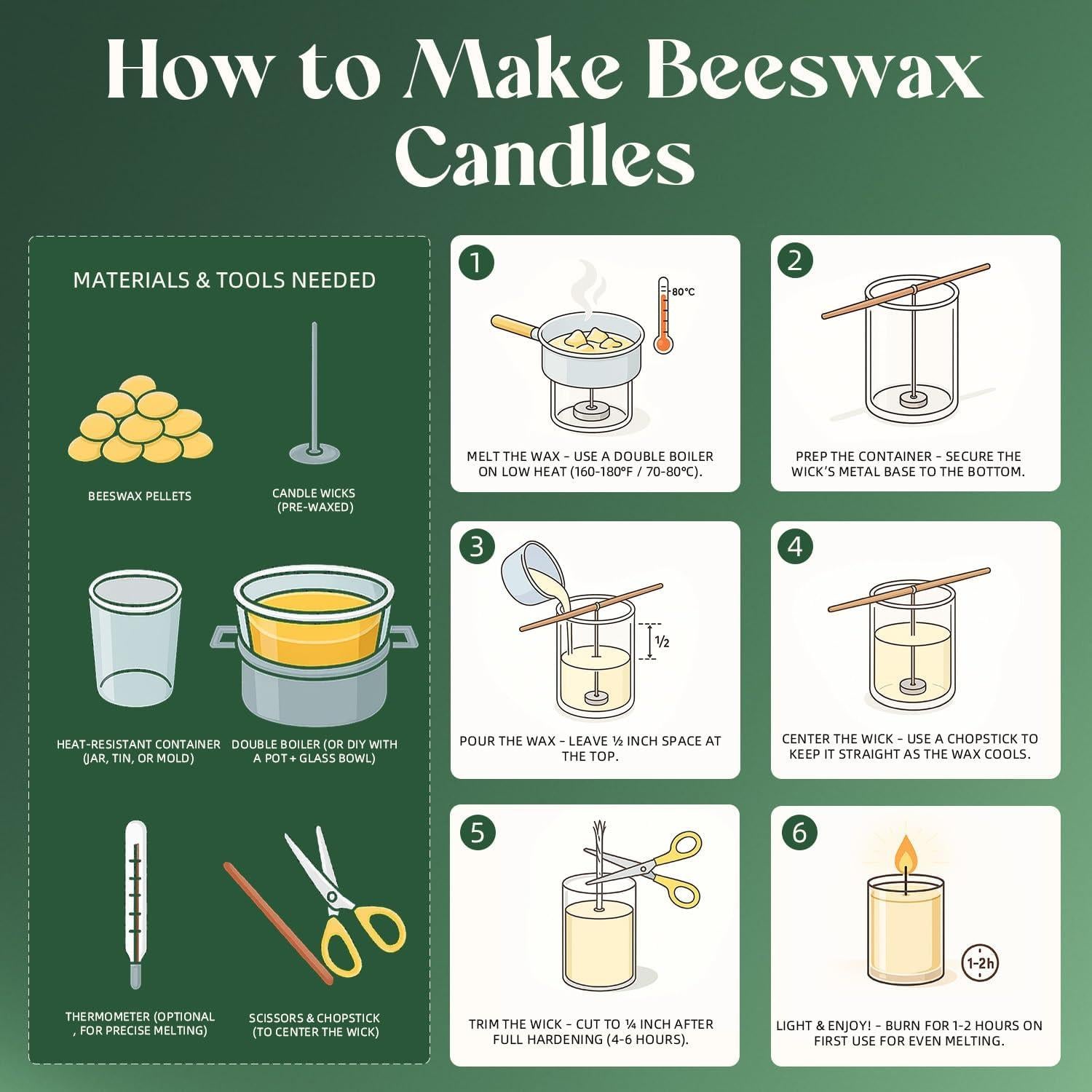 How to Make Beeswax Candles

MATERIALS & TOOLS NEEDED

BEESWAX PELLETS

CANDLE WICKS (PRE-WAXED)

HEAT-RESISTANT CONTAINER (JAR, TIN, OR MOLD)

DOUBLE BOILER (OR DIY WITH A POT + GLASS BOWL)

THERMOMETER (OPTIONAL , FOR PRECISE MELTING)

SCISSORS & CHOPSTICK (TO CENTER THE WICK)

1

80°C

MELT THE WAX - USE A DOUBLE BOILER ON LOW HEAT (160-180°F / 70-80°C).

2

PREP THE CONTAINER - SECURE THE WICK'S METAL BASE TO THE BOTTOM.

3

½

POUR THE WAX - LEAVE ½ INCH SPACE AT THE TOP.

4

CENTER THE WICK - USE A CHOPSTICK TO KEEP IT STRAIGHT AS THE WAX COOLS.

5

TRIM THE WICK - CUT TO ¼ INCH AFTER FULL HARDENING (4-6 HOURS).

6

1-2h

LIGHT & ENJOY! - BURN FOR 1-2 HOURS ON FIRST USE FOR EVEN MELTING.