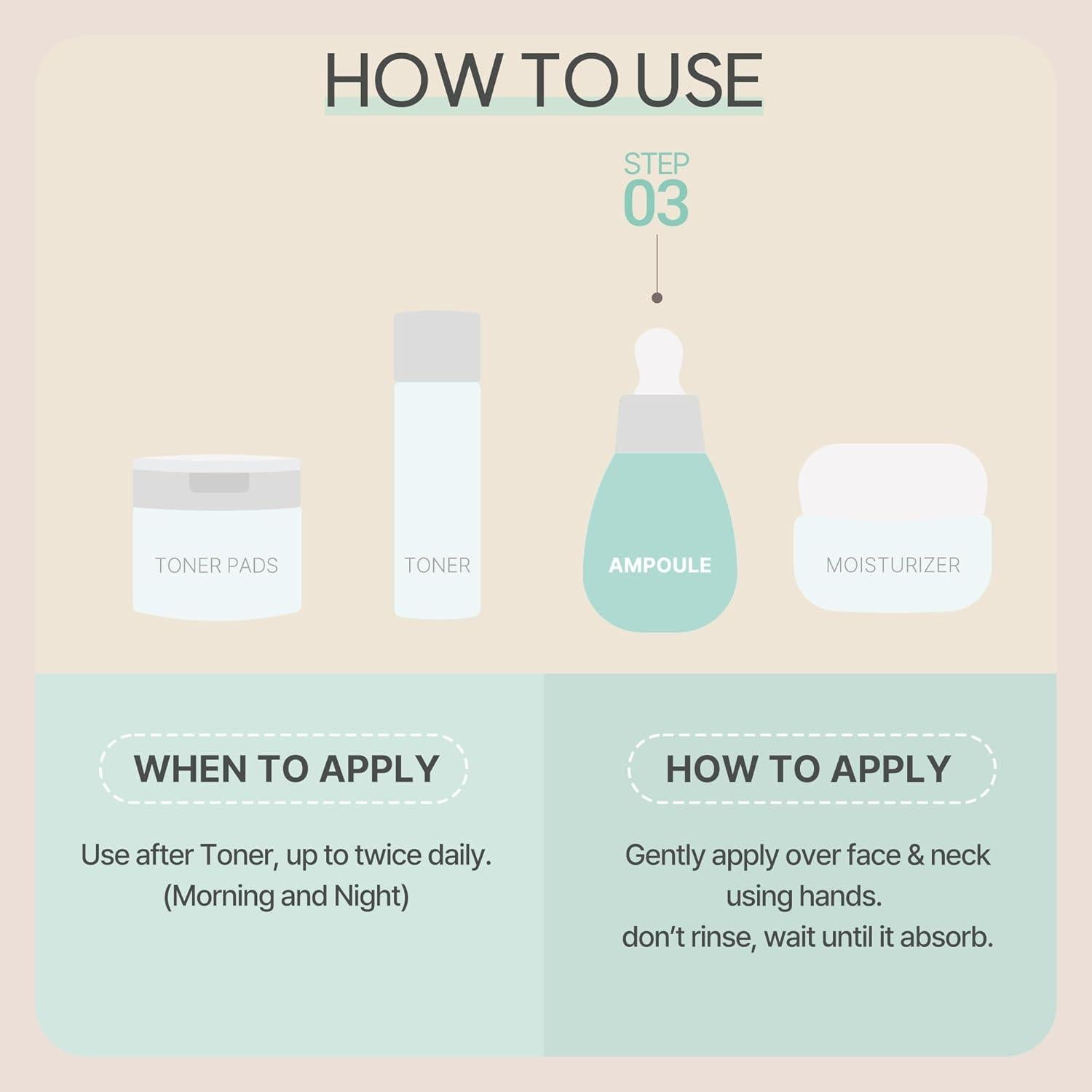 HOW TO USE

STEP 03

TONER PADS

TONER

AMPOULE

MOISTURIZER

WHEN TO APPLY

Use after Toner, up to twice daily. (Morning and Night)

HOW TO APPLY

Gently apply over face & neck using hands. don't rinse, wait until it absorb.