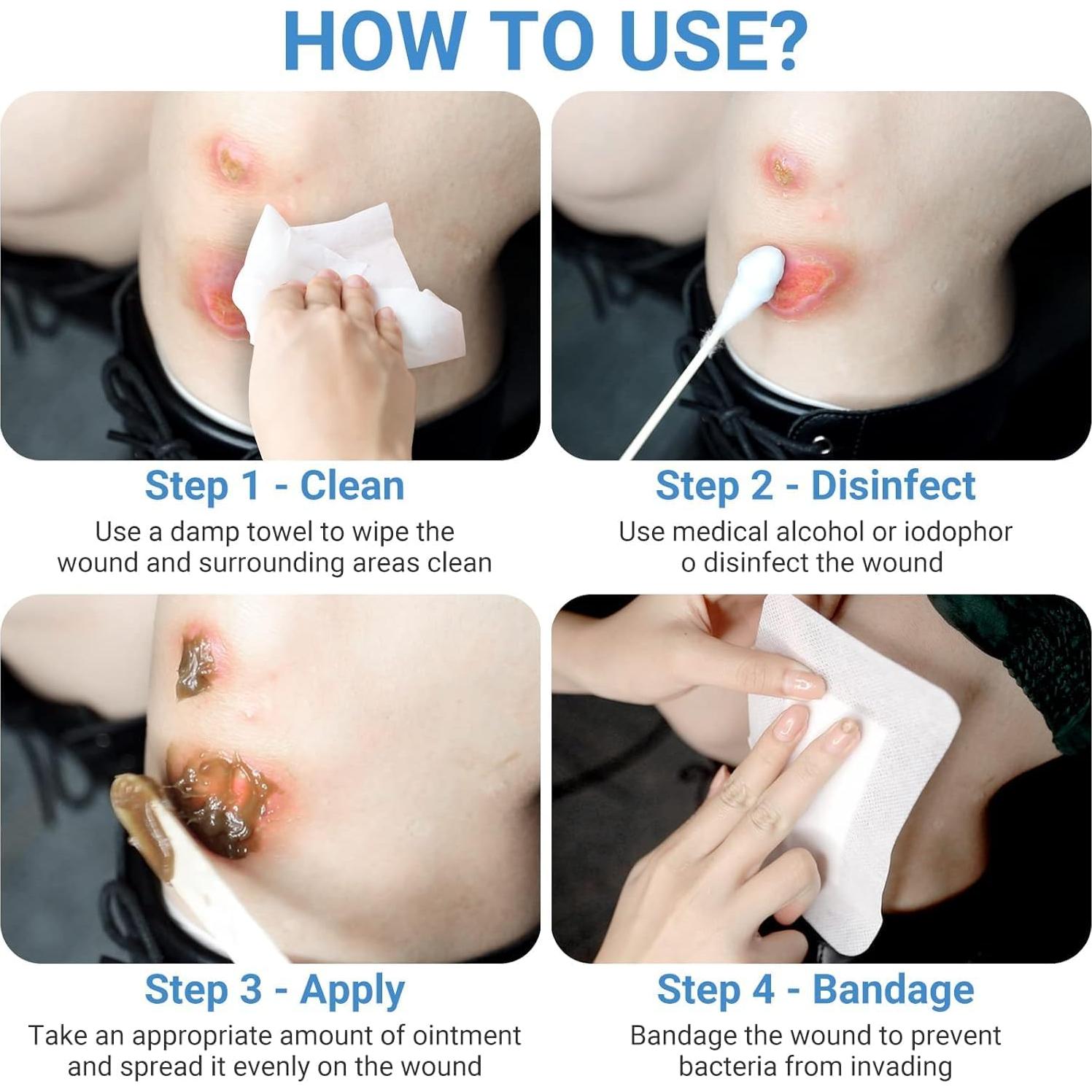 HOW TO USE?

Step 1 - Clean
Use a damp towel to wipe the wound and surrounding areas clean

Step 2 - Disinfect
Use medical alcohol or iodophor o disinfect the wound

Step 3 - Apply
Take an appropriate amount of ointment and spread it evenly on the wound

Step 4 - Bandage
Bandage the wound to prevent bacteria from invading