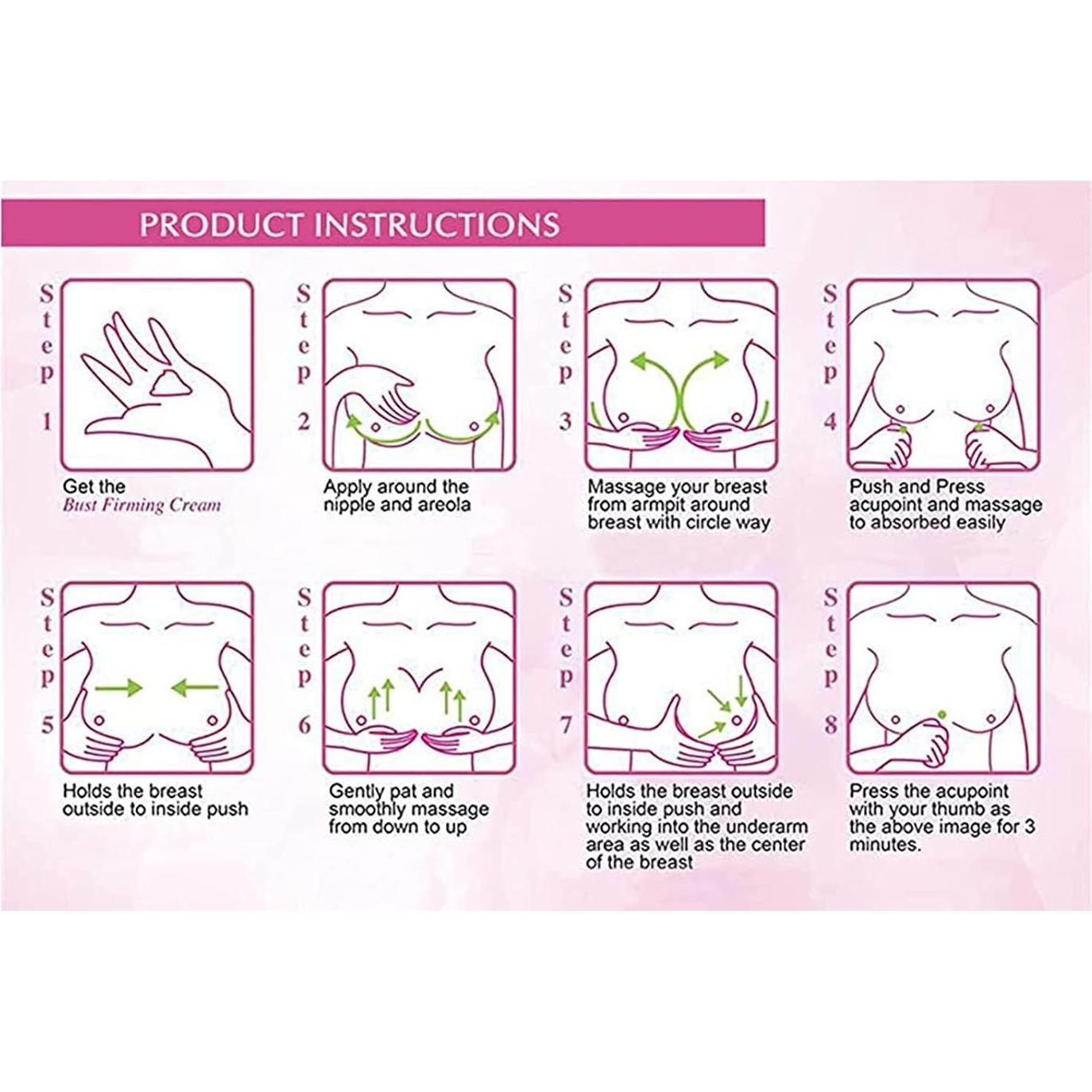 PRODUCT INSTRUCTIONS

Step 1

Get the Bust Firming Cream

Step 2

Apply around the nipple and areola

Step 3

Massage your breast from armpit around breast with circle way

Step 4

Push and Press acupoint and massage to absorbed easily

Step 5

Holds the breast outside to inside push

Step 6

Gently pat and smoothly massage from down to up

Step 7

Holds the breast outside to inside push and working into the underarm area as well as the center of the breast

Step 8

Press the acupoint with your thumb as the above image for 3 minutes.