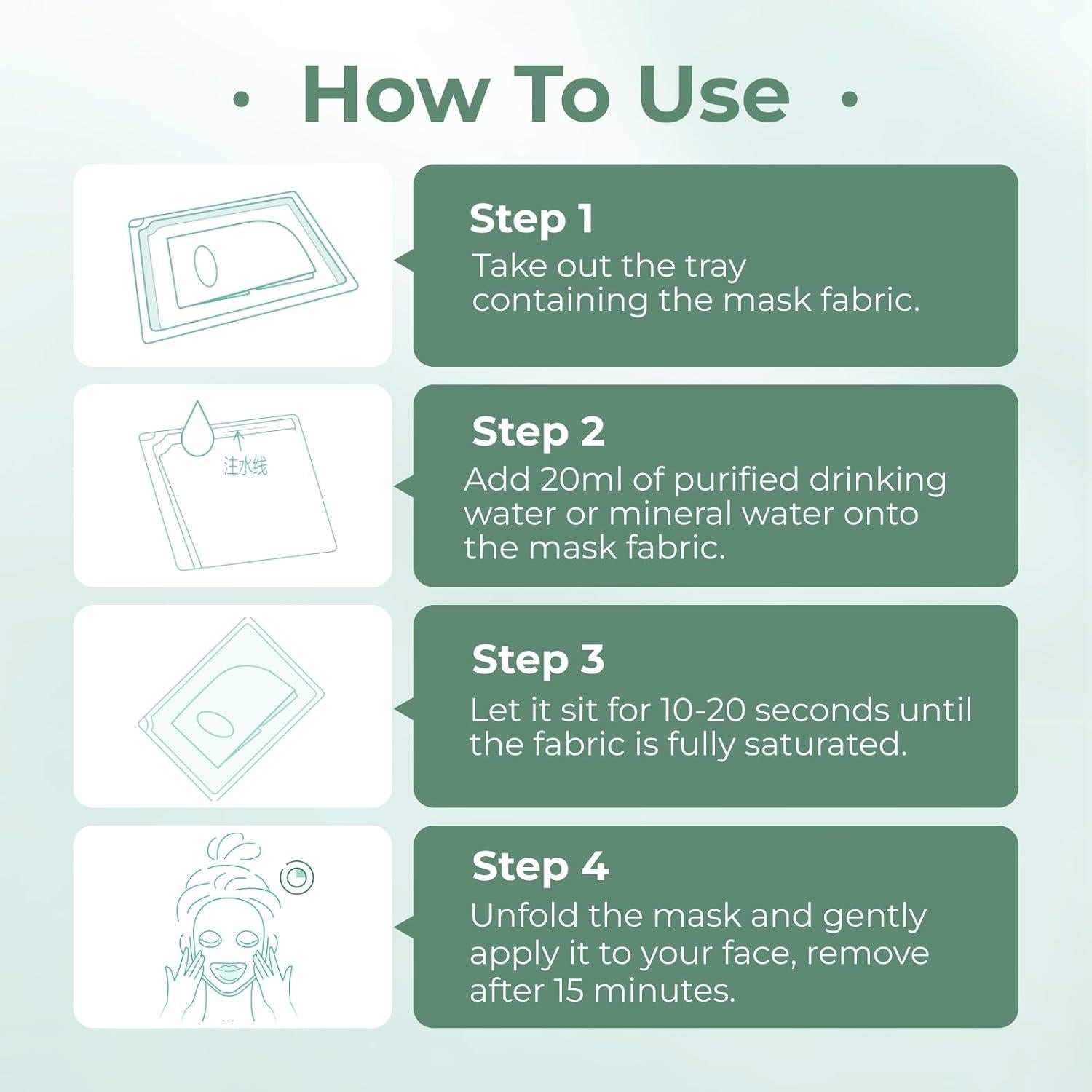 · How To Use ·

Step 1
Take out the tray containing the mask fabric.

注水线

Step 2
Add 20ml of purified drinking water or mineral water onto the mask fabric.

Step 3
Let it sit for 10-20 seconds until the fabric is fully saturated.

Step 4
Unfold the mask and gently apply it to your face, remove after 15 minutes.