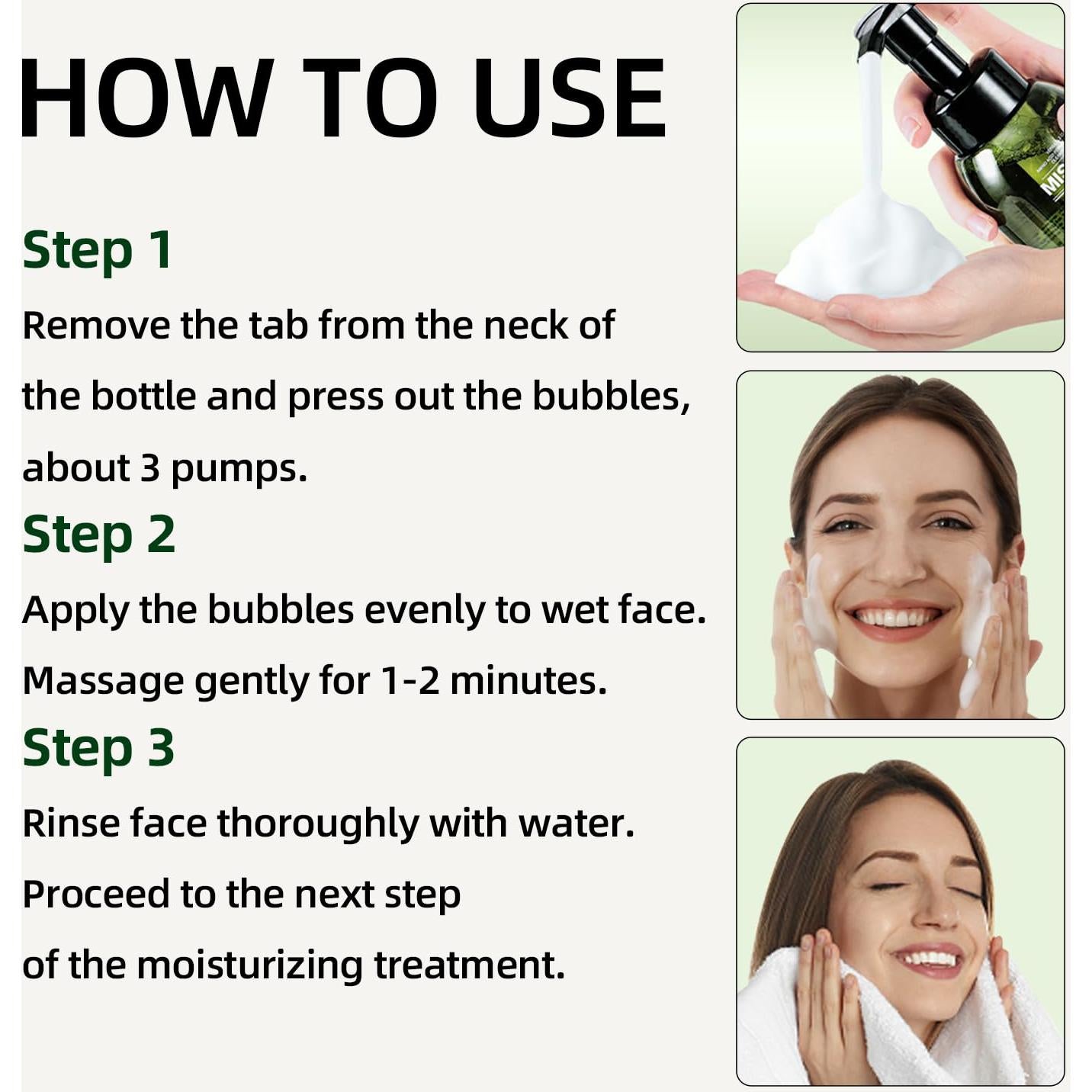 HOW TO USE

Step 1

Remove the tab from the neck of the bottle and press out the bubbles, about 3 pumps.

Step 2

Apply the bubbles evenly to wet face. Massage gently for 1-2 minutes.

Step 3

Rinse face thoroughly with water. Proceed to the next step of the moisturizing treatment.

MIS