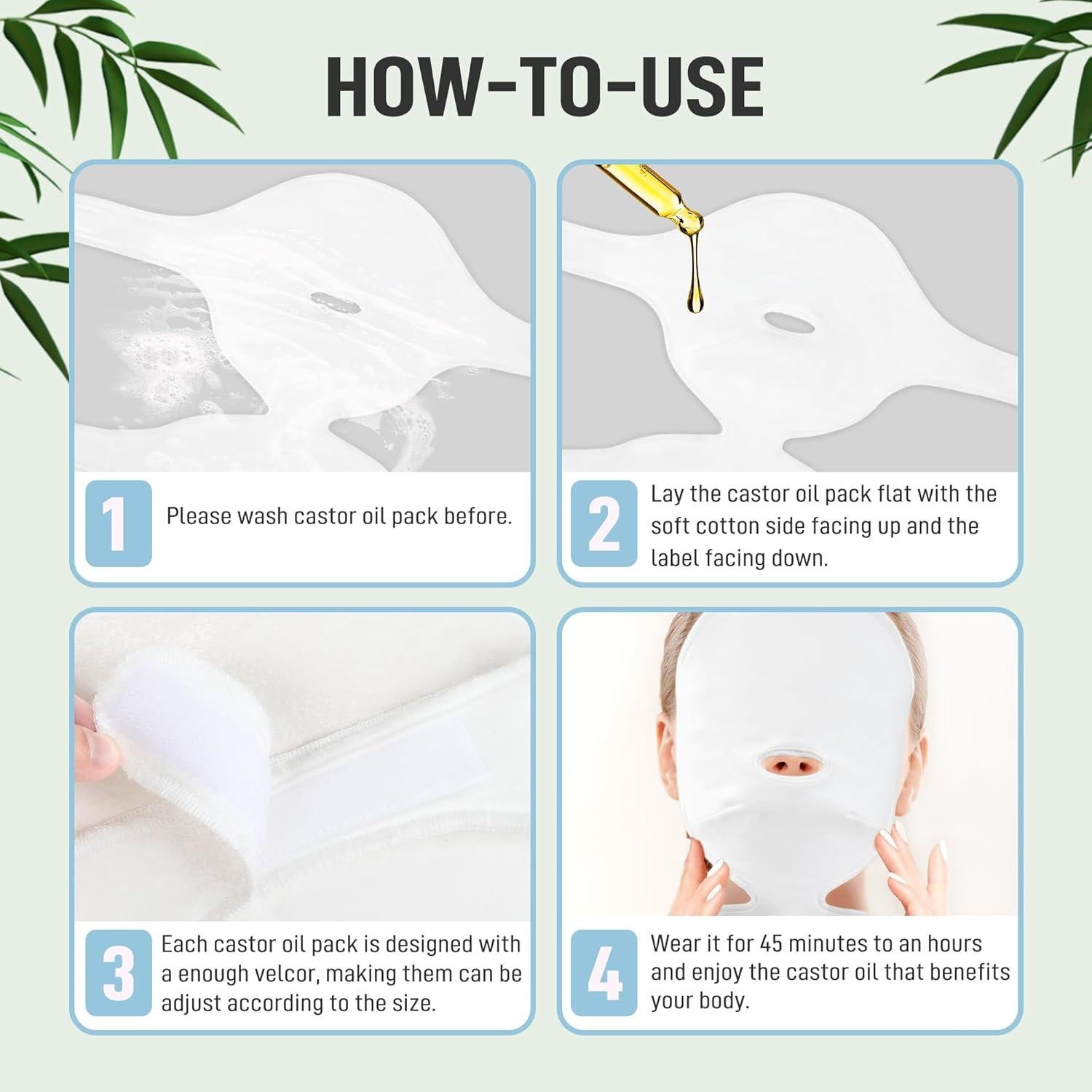 HOW-TO-USE

1

Please wash castor oil pack before.

2

Lay the castor oil pack flat with the soft cotton side facing up and the label facing down.

3

Each castor oil pack is designed with a enough velcor, making them can be adjust according to the size.

4

Wear it for 45 minutes to an hours and enjoy the castor oil that benefits your body.