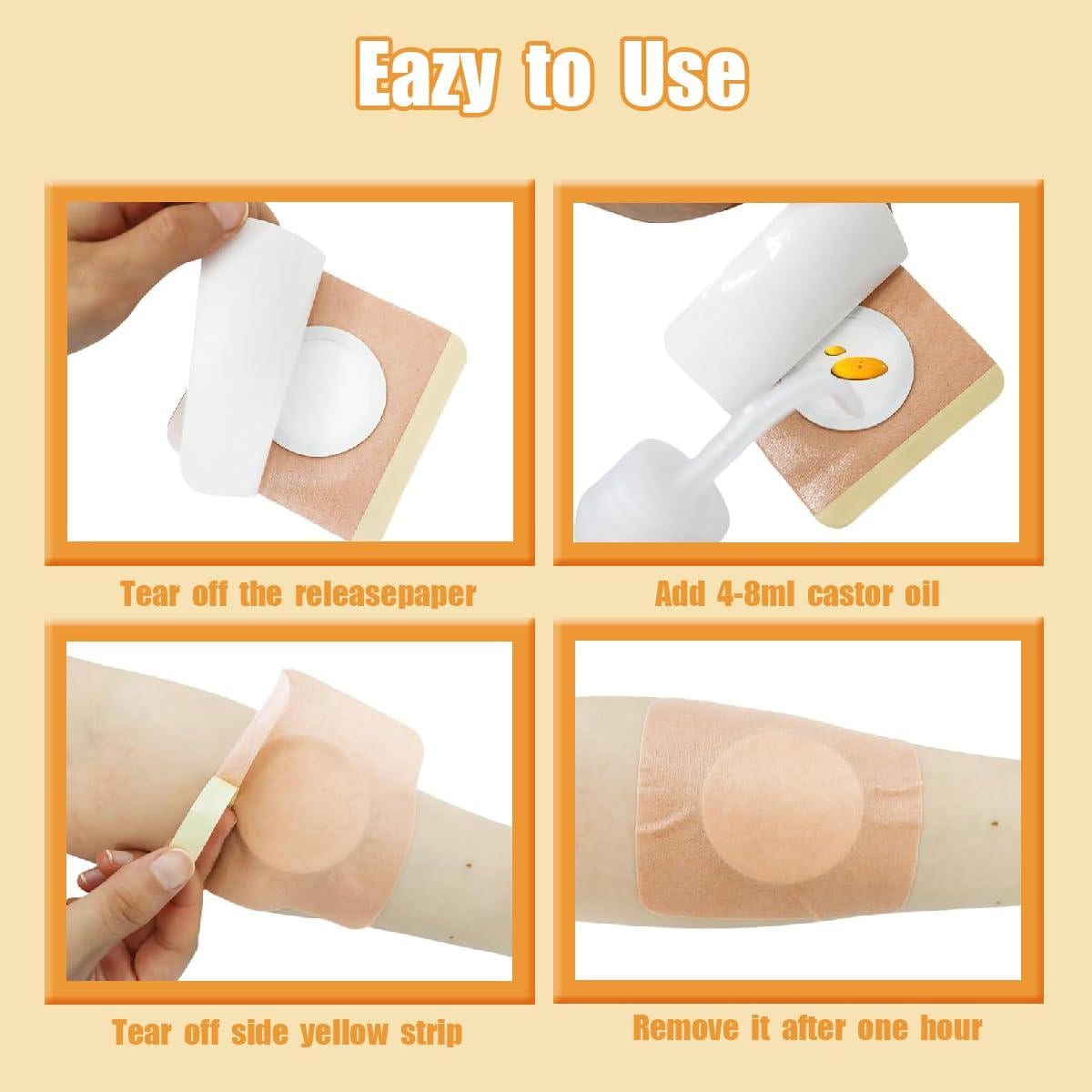 Eazy to Use

Tear off the releasepaper

Add 4-8ml castor oil

Tear off side yellow strip

Remove it after one hour