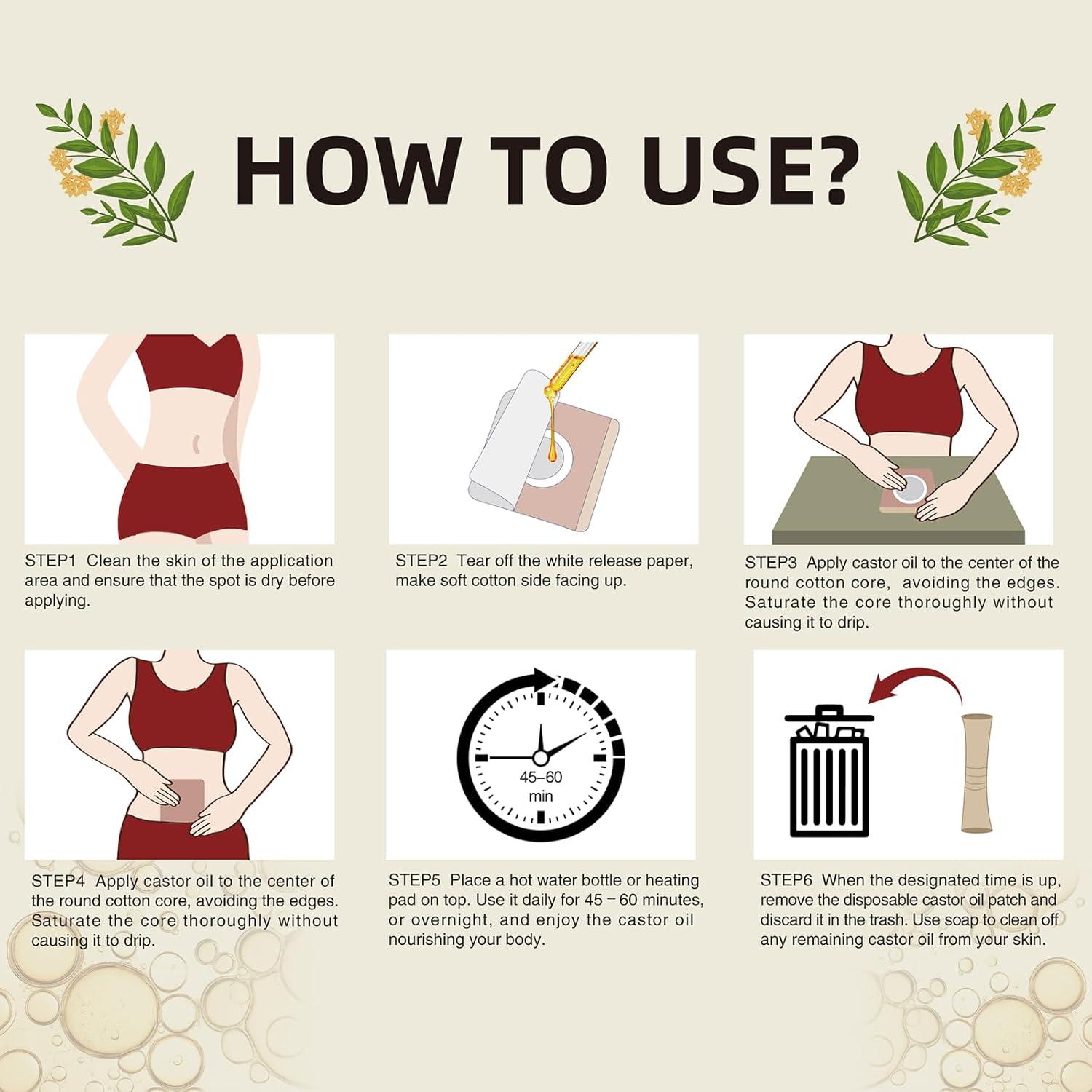 HOW TO USE?

STEP1 Clean the skin of the application area and ensure that the spot is dry before applying.

STEP2 Tear off the white release paper, make soft cotton side facing up.

STEP3 Apply castor oil to the center of the round cotton core, avoiding the edges. Saturate the core thoroughly without causing it to drip.

STEP4 Apply castor oil to the center of the round cotton core, avoiding the edges. Saturate the core thoroughly without causing it to drip.

45–60 min

STEP5 Place a hot water bottle or heating pad on top. Use it daily for 45 – 60 minutes, or overnight, and enjoy the castor oil nourishing your body.

STEP6 When the designated time is up, remove the disposable castor oil patch and discard it in the trash. Use soap to clean off any remaining castor oil from your skin.