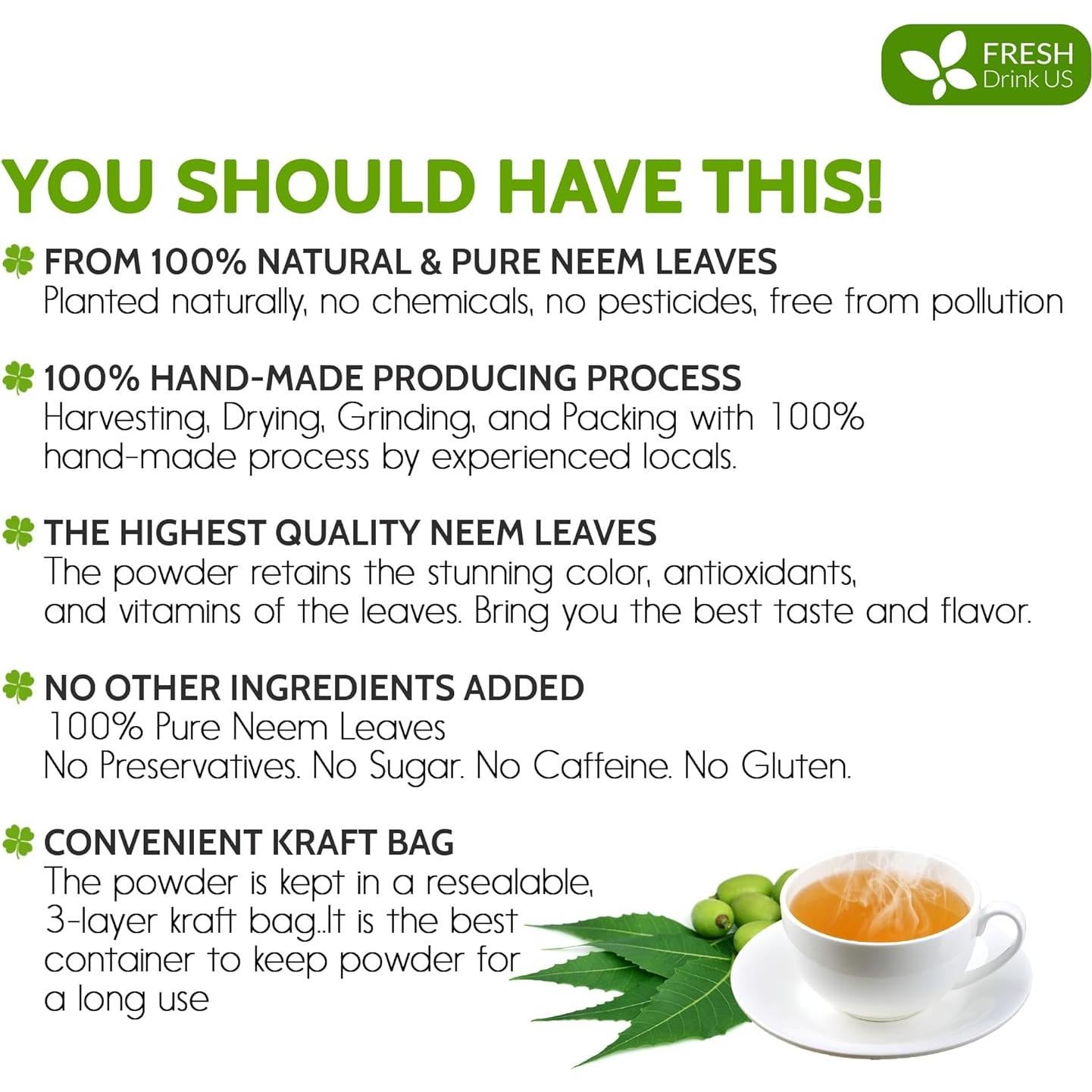 FRESH
Drink US

YOU SHOULD HAVE THIS!

FROM 100% NATURAL & PURE NEEM LEAVES
Planted naturally, no chemicals, no pesticides, free from pollution

100% HAND-MADE PRODUCING PROCESS
Harvesting, Drying, Grinding, and Packing with 100% hand-made process by experienced locals.

THE HIGHEST QUALITY NEEM LEAVES
The powder retains the stunning color, antioxidants, and vitamins of the leaves. Bring you the best taste and flavor.

NO OTHER INGREDIENTS ADDED
100% Pure Neem Leaves
No Preservatives. No Sugar. No Caffeine. No Gluten.

CONVENIENT KRAFT BAG
The powder is kept in a resealable, 3-layer kraft bag..It is the best container to keep powder for a long use