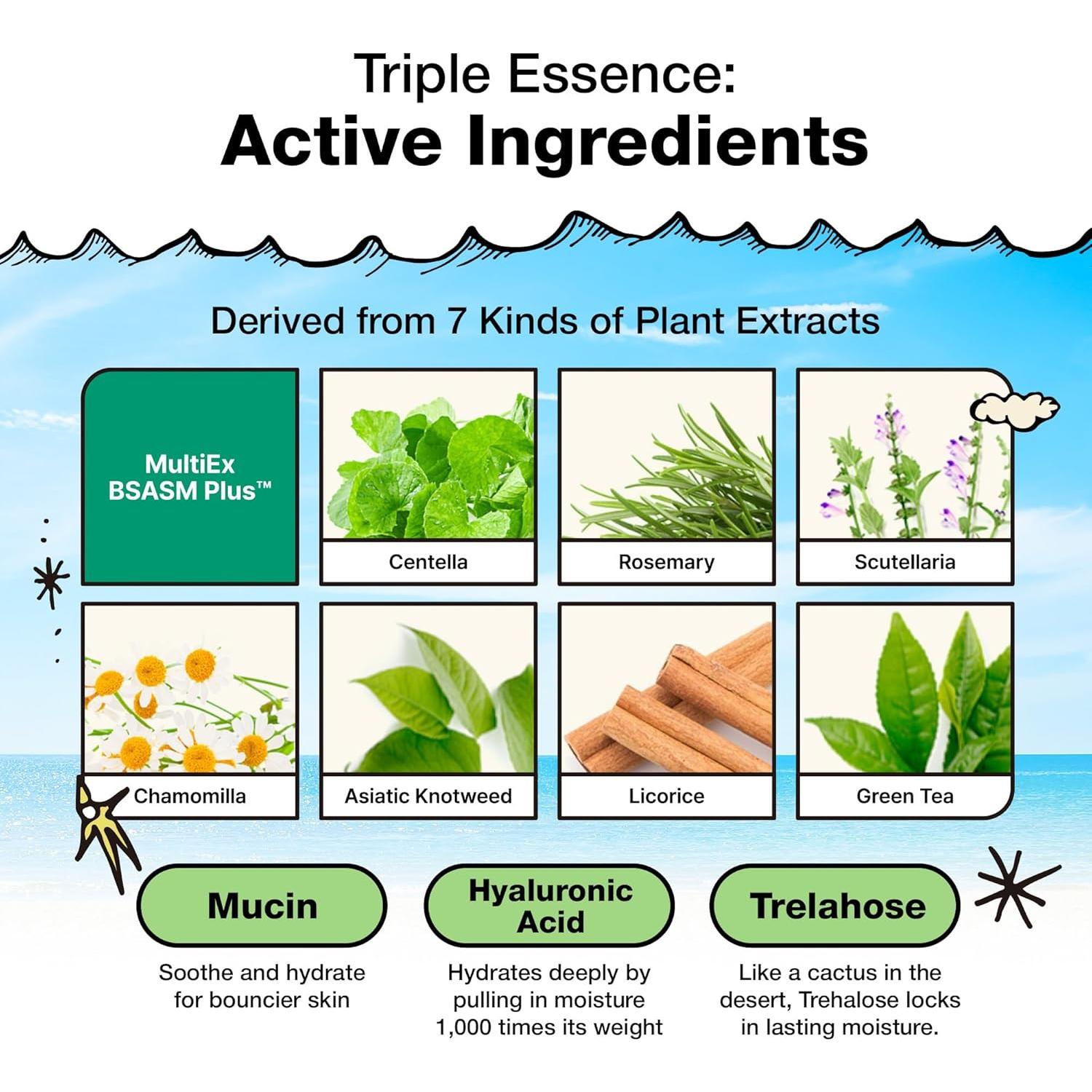 Triple Essence:
Active Ingredients

Derived from 7 Kinds of Plant Extracts

MultiEx BSASM Plus™

Centella

Rosemary

Scutellaria

Chamomilla

Asiatic Knotweed

Licorice

Green Tea

Mucin

Soothe and hydrate for bouncier skin

Hyaluronic Acid

Hydrates deeply by pulling in moisture 1,000 times its weight

Trelahose

Like a cactus in the desert, Trehalose locks in lasting moisture.