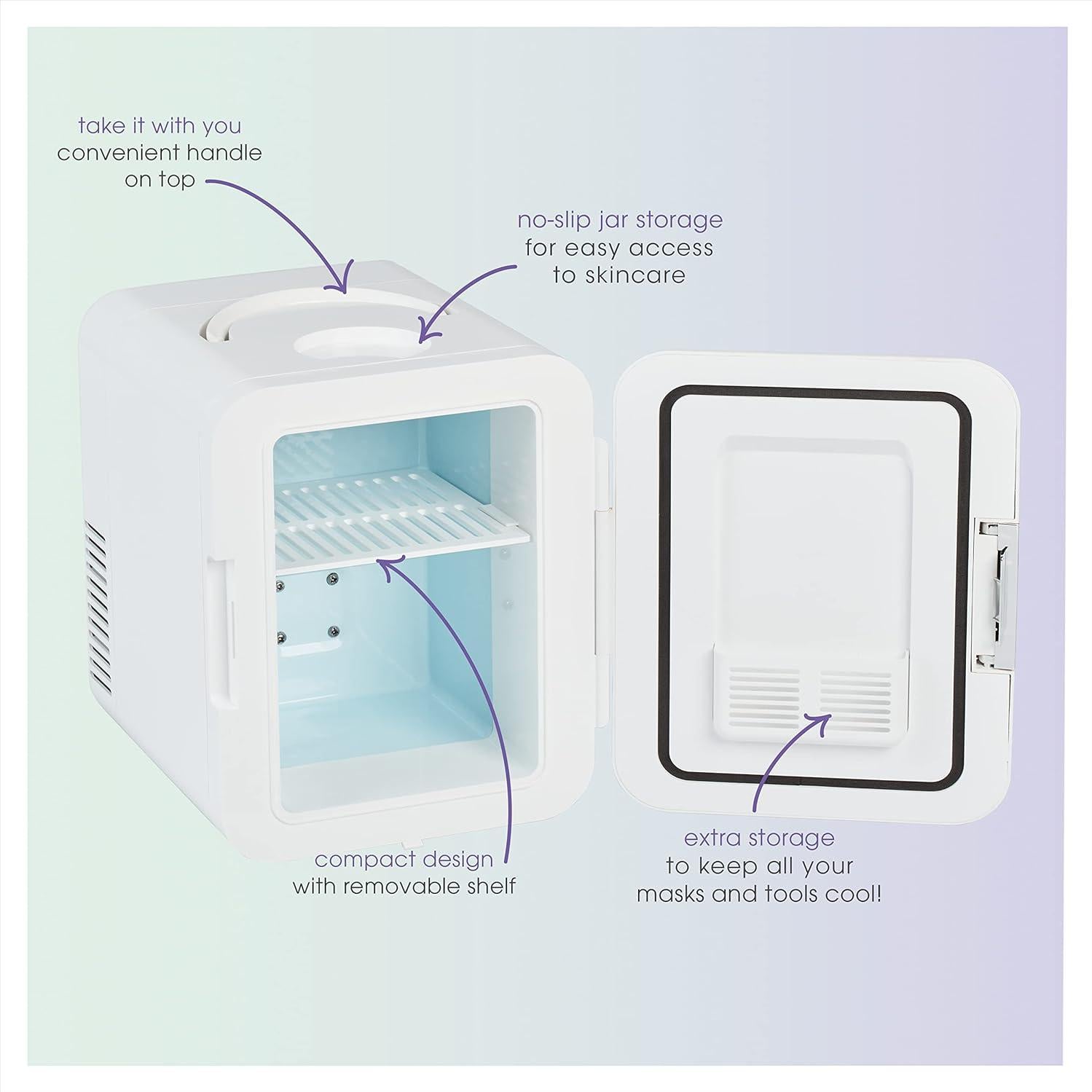 take it with you
convenient handle
on top

no-slip jar storage
for easy access
to skincare

compact design
with removable shelf

extra storage
to keep all your
masks and tools cool!