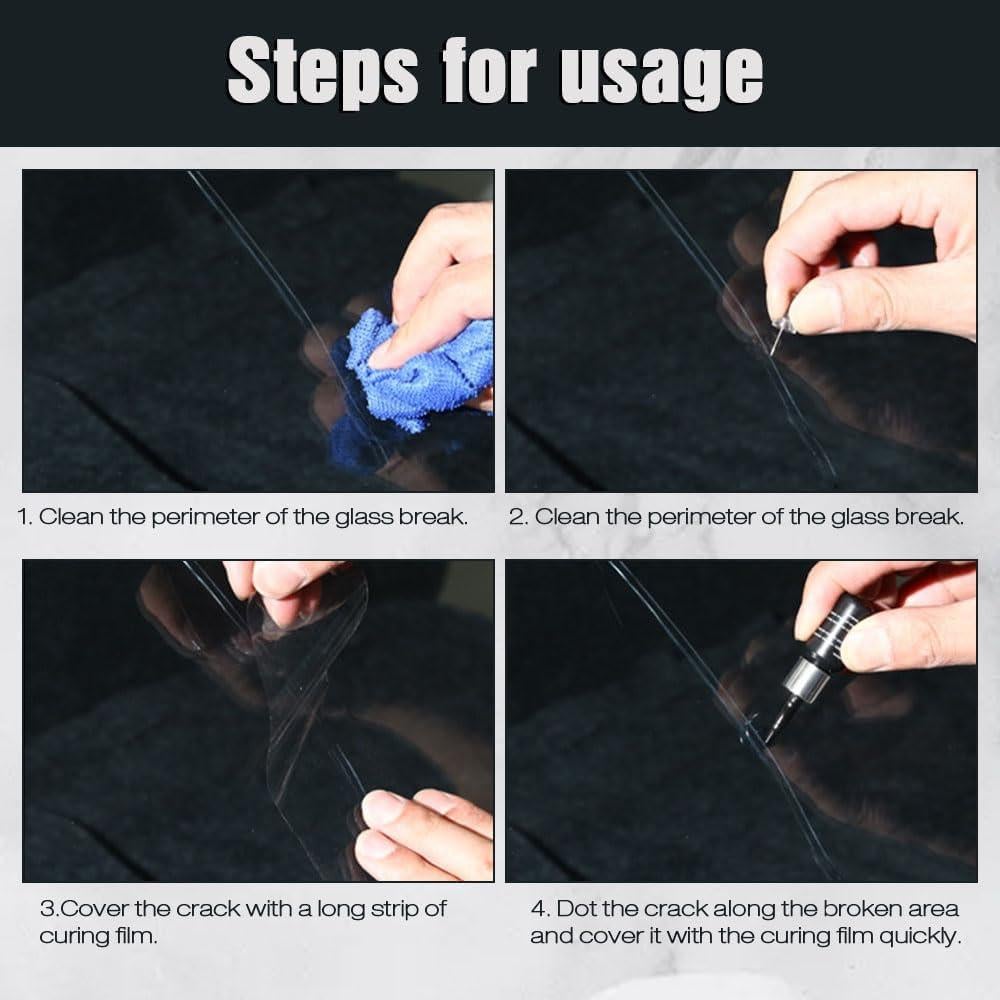 Steps for usage

1. Clean the perimeter of the glass break.

2. Clean the perimeter of the glass break.

3.Cover the crack with a long strip of curing film.

4. Dot the crack along the broken area and cover it with the curing film quickly.