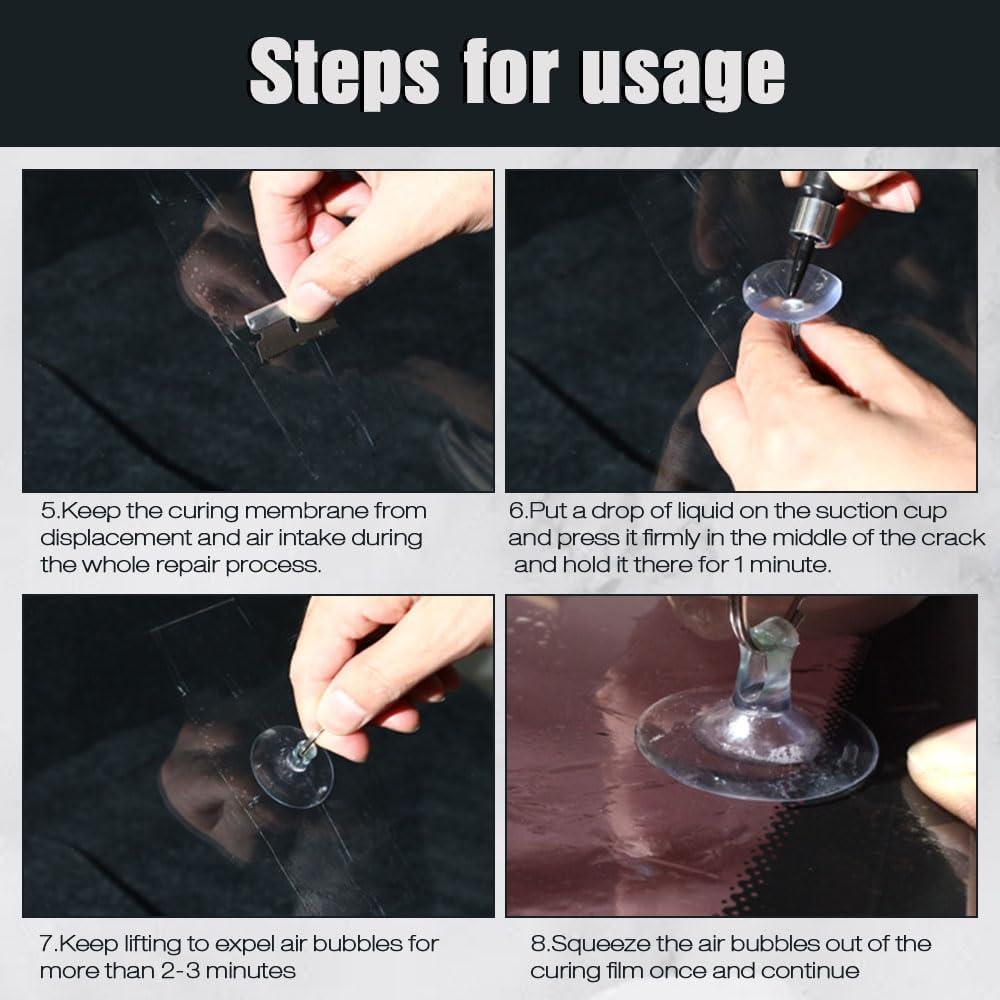 Steps for usage

5.Keep the curing membrane from displacement and air intake during the whole repair process.

6.Put a drop of liquid on the suction cup and press it firmly in the middle of the crack and hold it there for 1 minute.

7.Keep lifting to expel air bubbles for more than 2-3 minutes

8.Squeeze the air bubbles out of the curing film once and continue