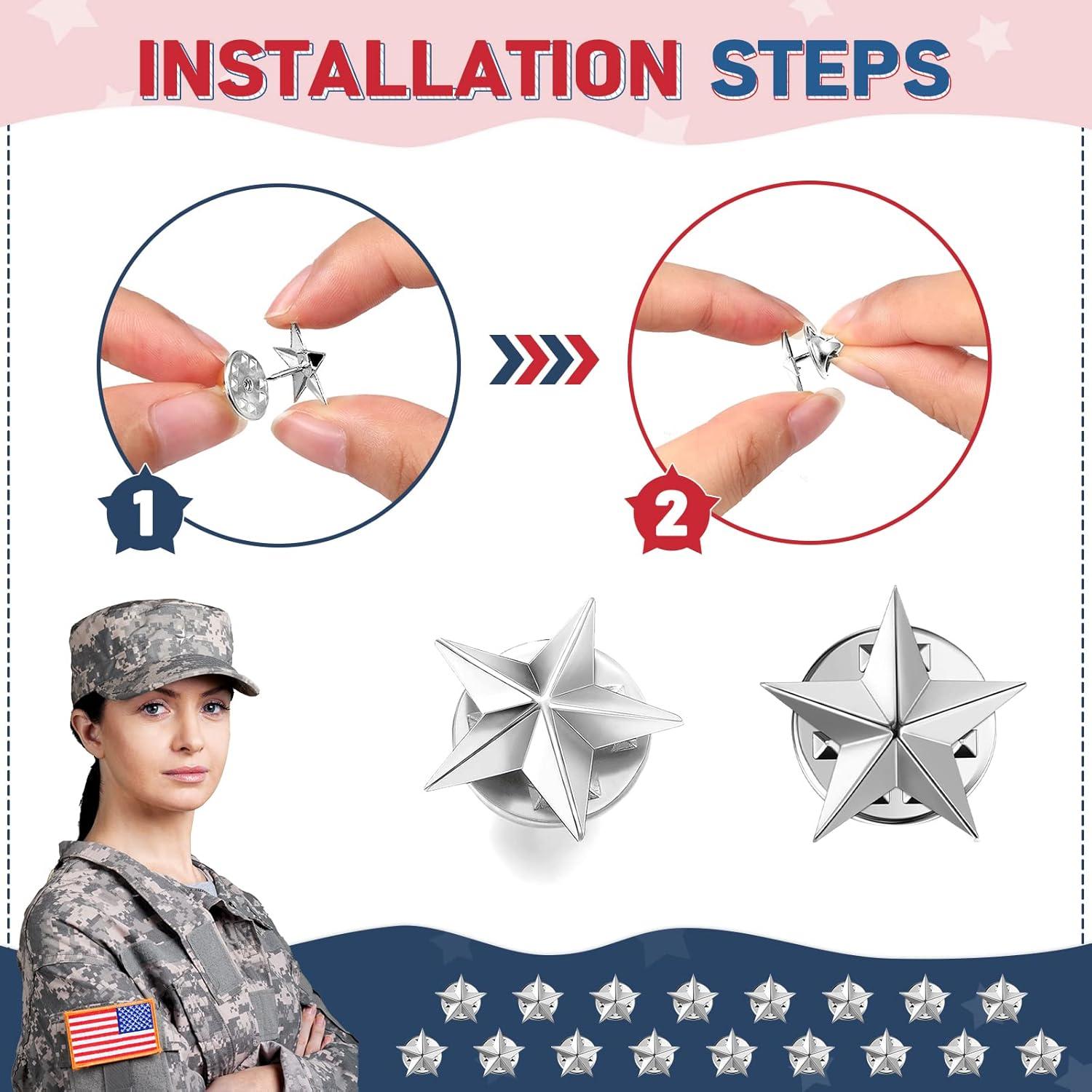 INSTALLATION STEPS

1

2