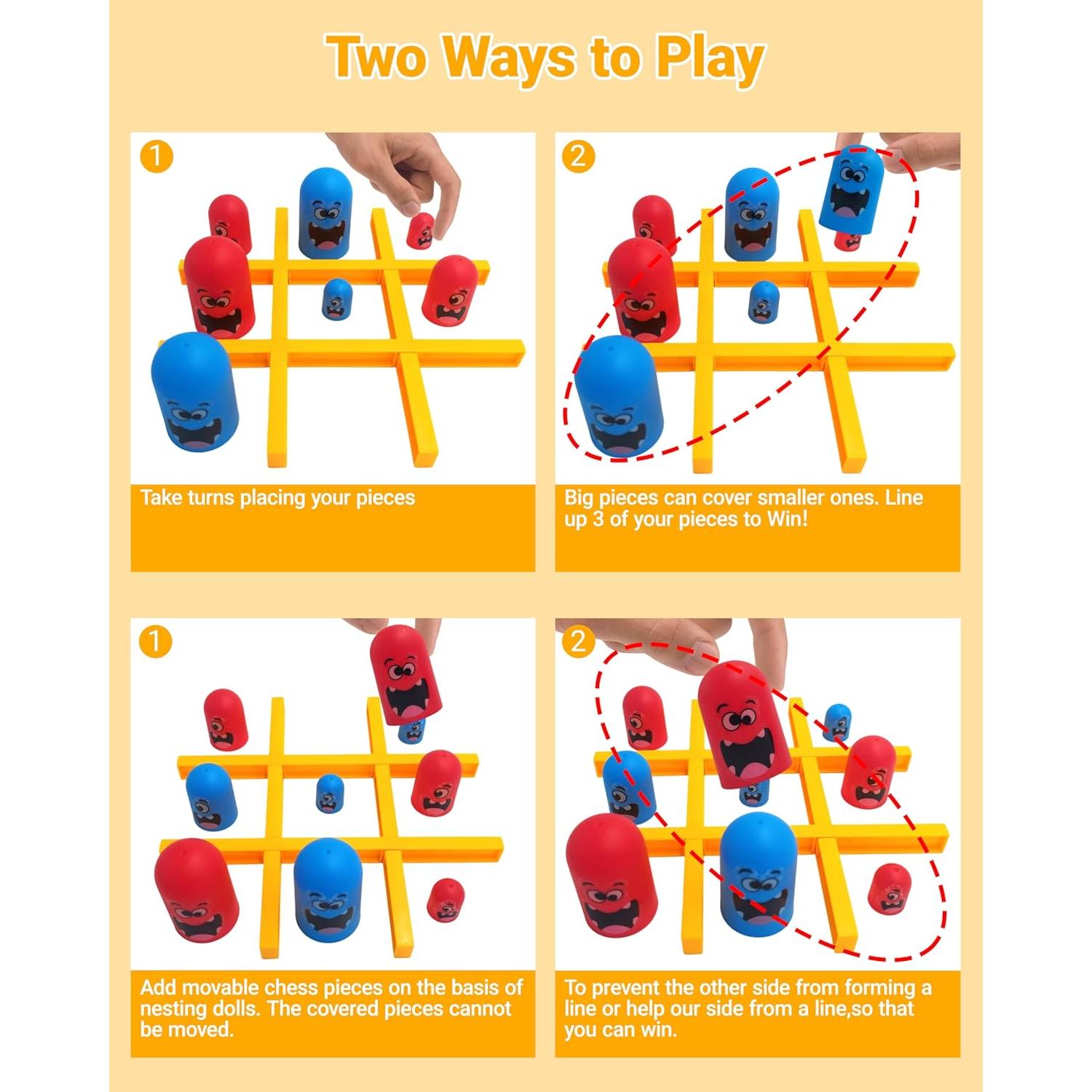 Two Ways to Play

1

Take turns placing your pieces

2

Big pieces can cover smaller ones. Line up 3 of your pieces to Win!

1

Add movable chess pieces on the basis of nesting dolls. The covered pieces cannot be moved.

2

To prevent the other side from forming a line or help our side from a line,so that you can win.