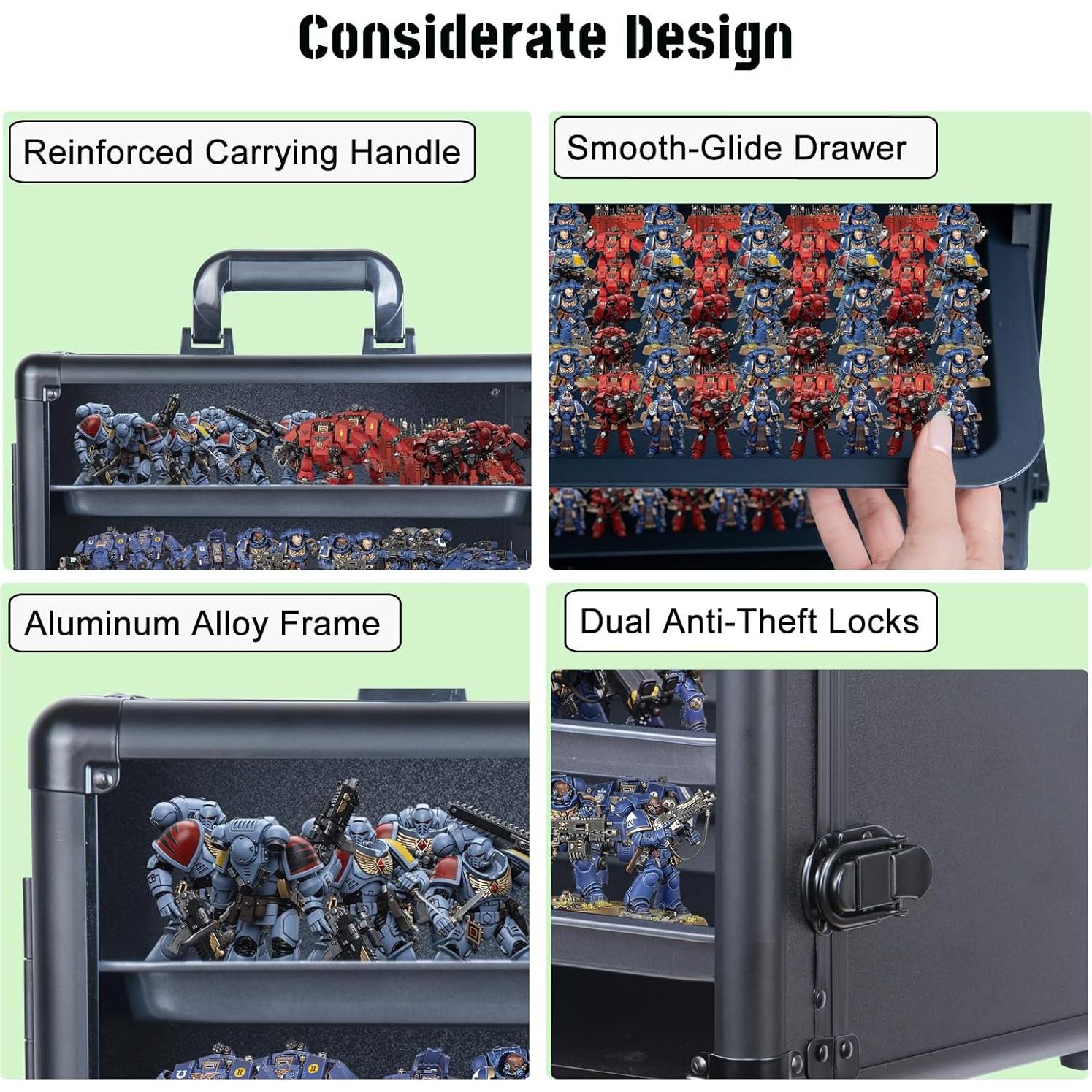 Considerate Design

Reinforced Carrying Handle

Smooth-Glide Drawer

Aluminum Alloy Frame

Dual Anti-Theft Locks