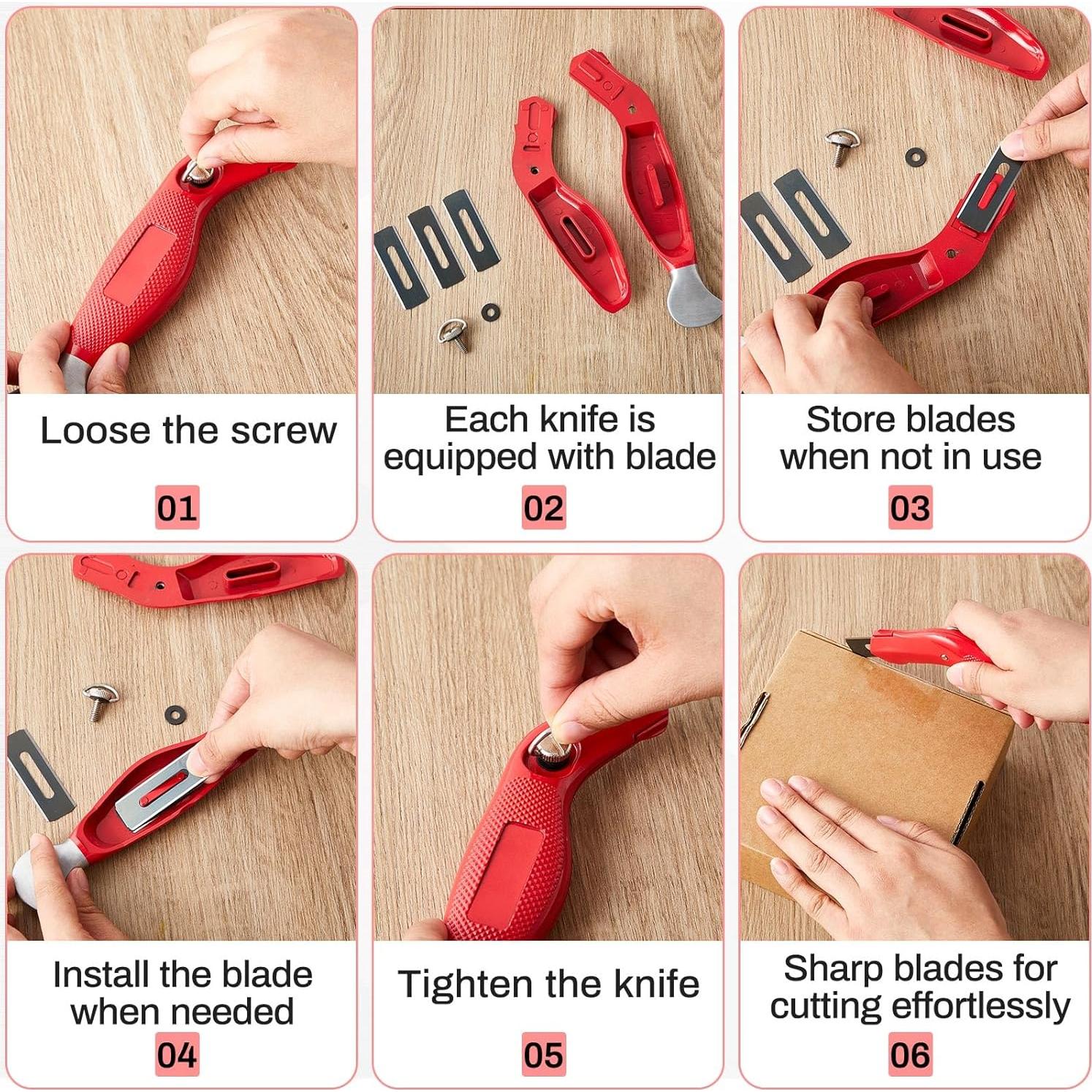 Loose the screw

01

Each knife is equipped with blade

02

Store blades when not in use

03

Install the blade when needed

04

Tighten the knife

05

Sharp blades for cutting effortlessly

06