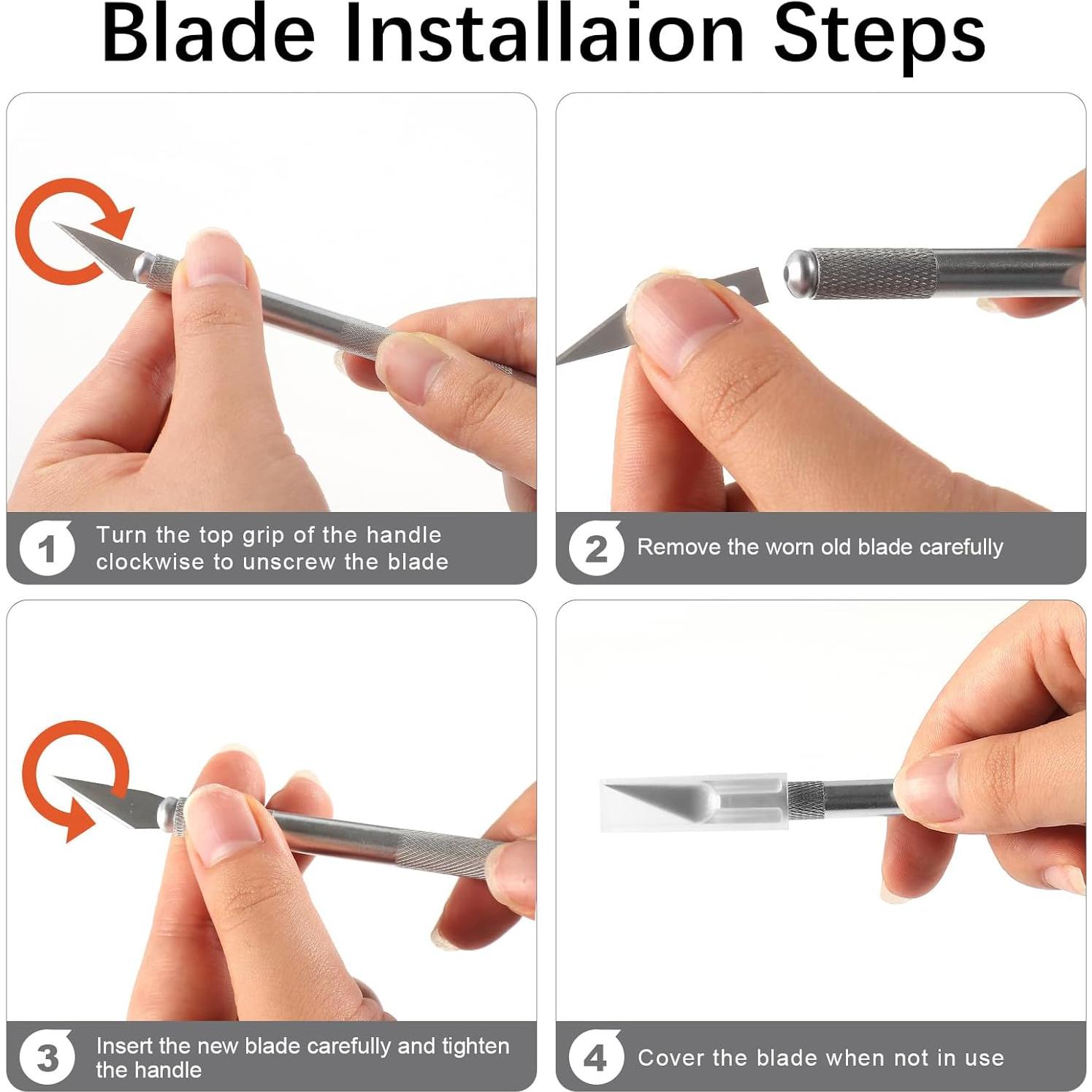 Blade Installaion Steps

1 Turn the top grip of the handle clockwise to unscrew the blade

2 Remove the worn old blade carefully

3 Insert the new blade carefully and tighten the handle

4 Cover the blade when not in use