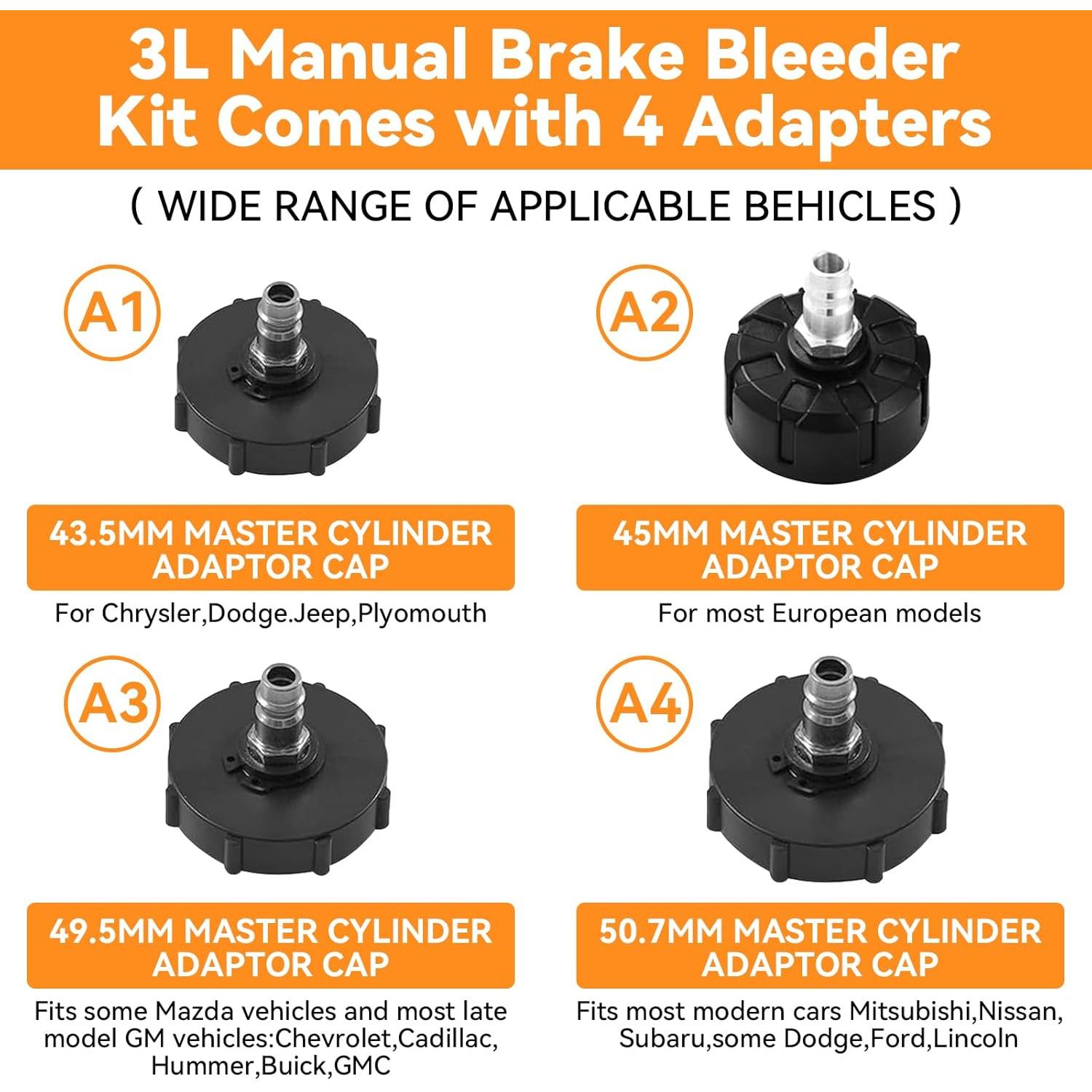 3L Manual Brake Bleeder Kit Comes with 4 Adapters

( WIDE RANGE OF APPLICABLE BEHICLES )

A1

43.5MM MASTER CYLINDER ADAPTOR CAP

For Chrysler,Dodge.Jeep,Plyomouth

A2

45MM MASTER CYLINDER ADAPTOR CAP

For most European models

A3

49.5MM MASTER CYLINDER ADAPTOR CAP

Fits some Mazda vehicles and most late model GM vehicles:Chevrolet,Cadillac, Hummer,Buick,GMC

A4

50.7MM MASTER CYLINDER ADAPTOR CAP

Fits most modern cars Mitsubishi,Nissan, Subaru,some Dodge,Ford,Lincoln