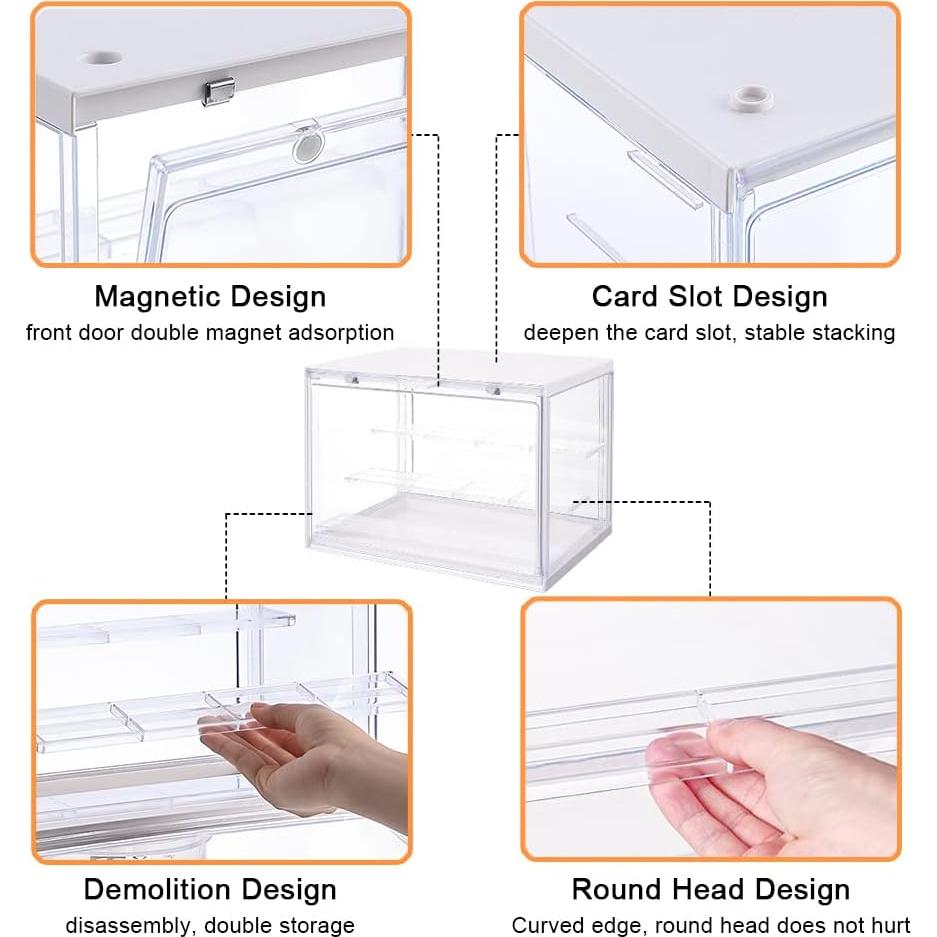 Magnetic Design
front door double magnet adsorption

Card Slot Design
deepen the card slot, stable stacking

Demolition Design
disassembly, double storage

Round Head Design
Curved edge, round head does not hurt