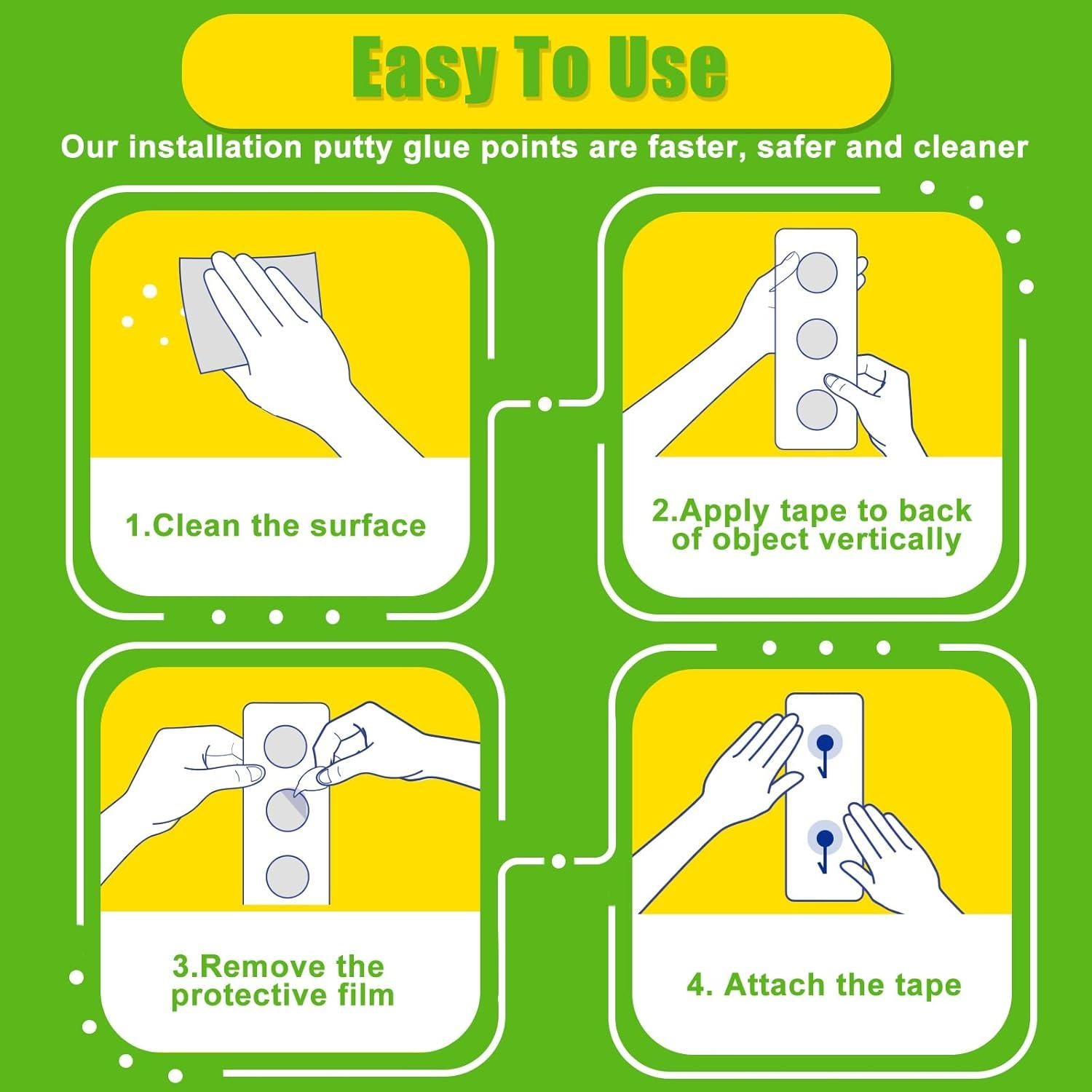 Easy To Use

Our installation putty glue points are faster, safer and cleaner

1.Clean the surface

2.Apply tape to back of object vertically

3.Remove the protective film

4. Attach the tape