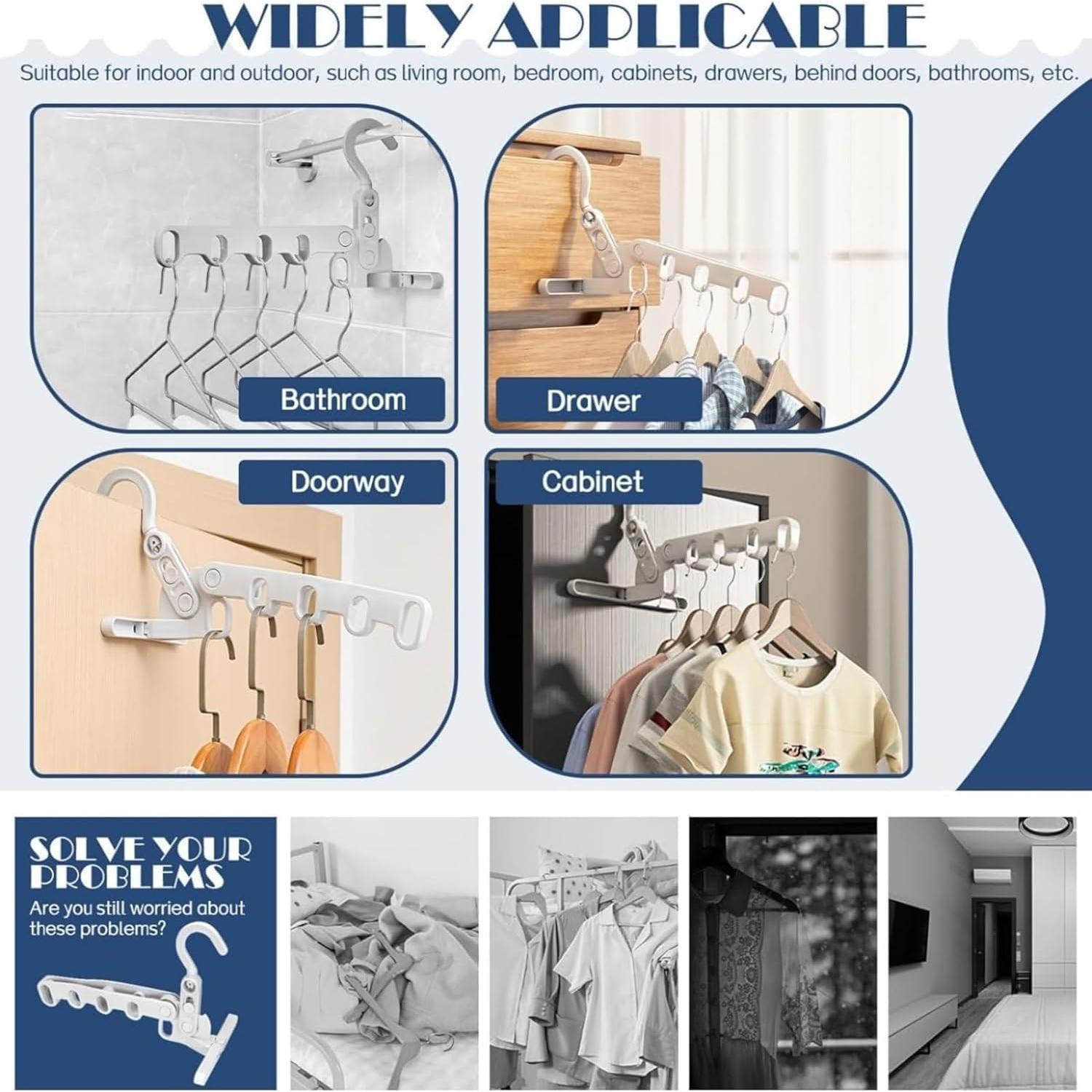 WIDELY APPLICABLE

Suitable for indoor and outdoor, such as living room, bedroom, cabinets, drawers, behind doors, bathrooms, etc.

Bathroom

Drawer

Doorway

Cabinet

SOLVE YOUR PROBLEMS

Are you still worried about these problems?