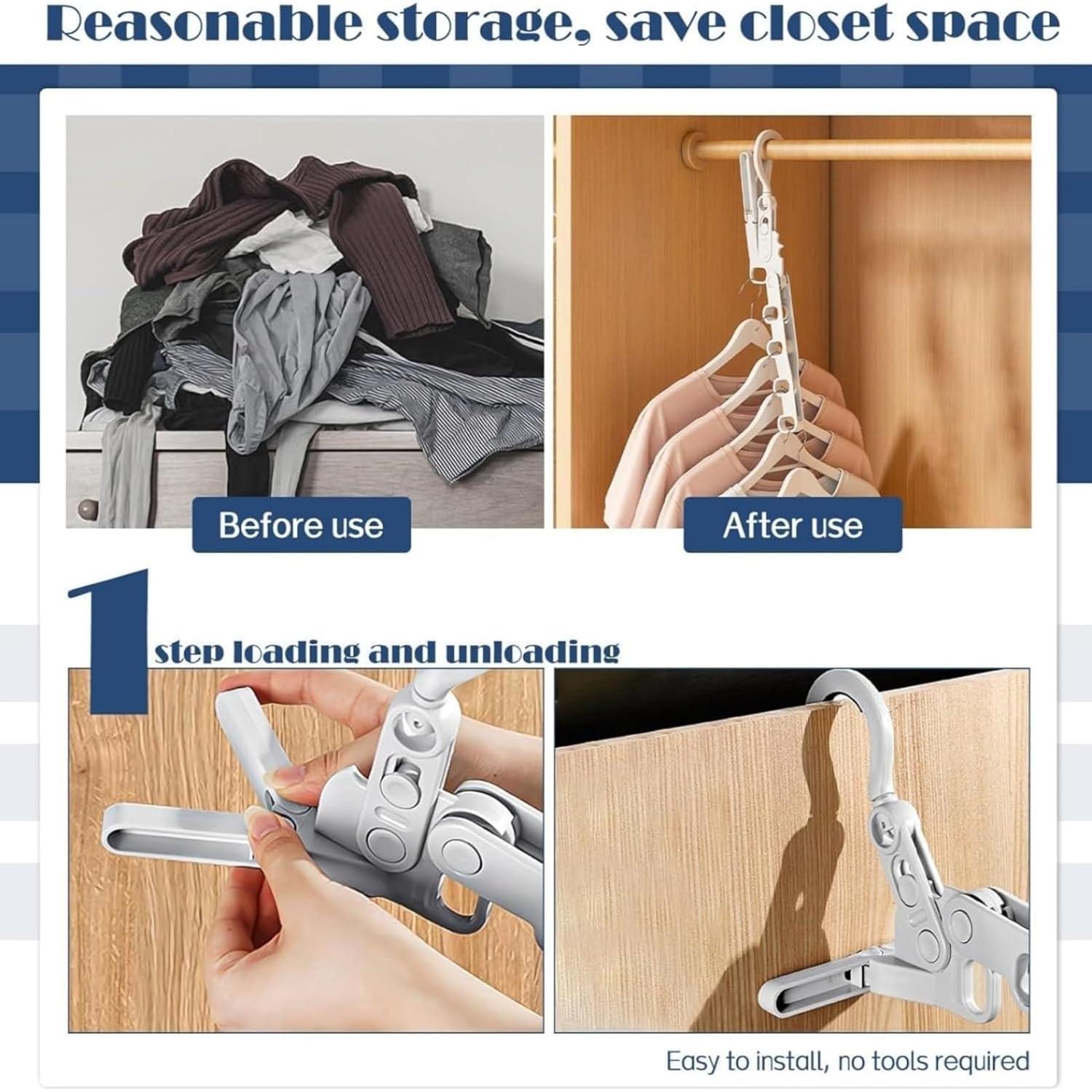 Reasonable storage, save closet space

Before use

After use

1 step loading and unloading

Easy to install, no tools required