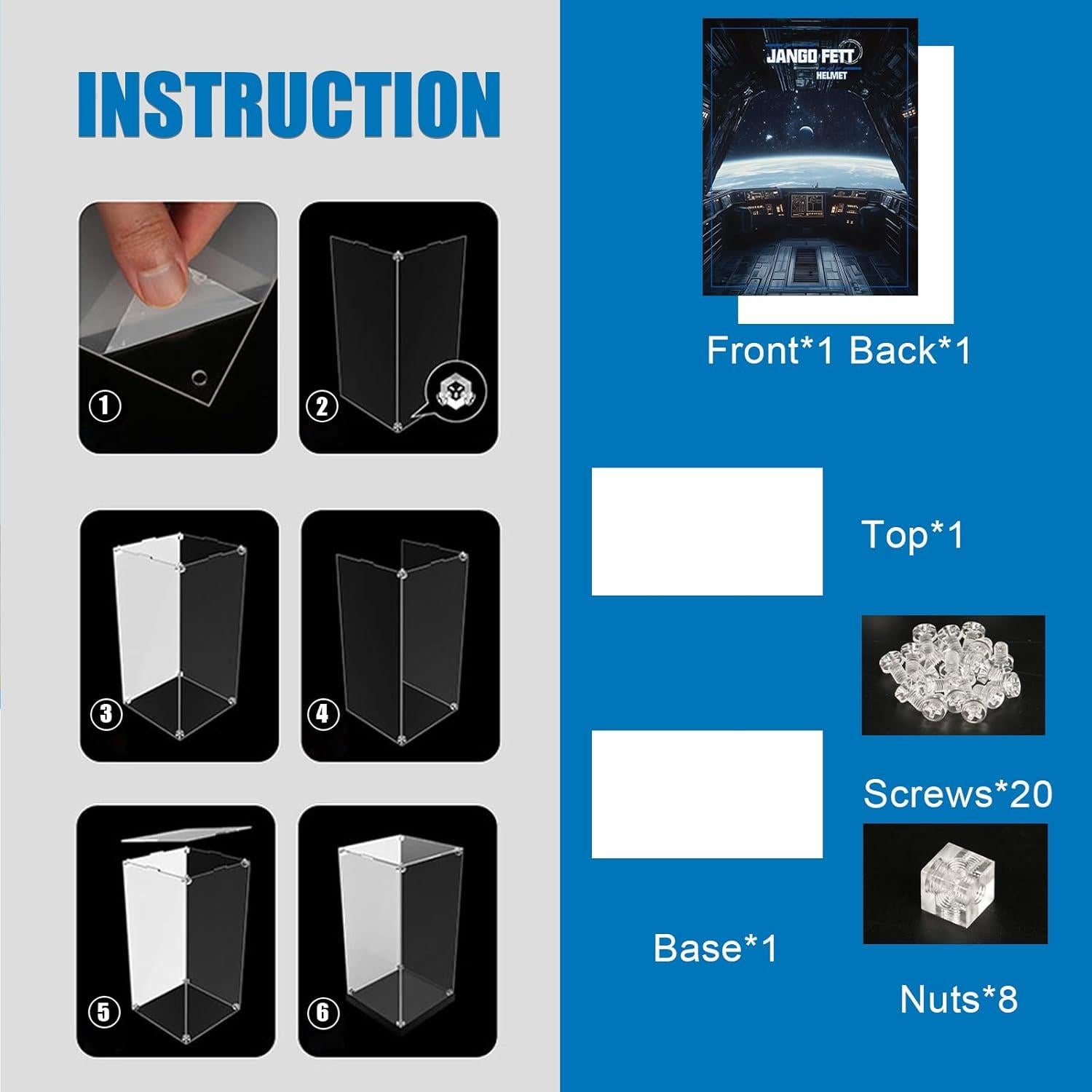 INSTRUCTION

①

②

③

④

⑤

⑥

JANGO FETT
HELMET

Front*1 Back*1

Top*1

Screws*20

Base*1

Nuts*8