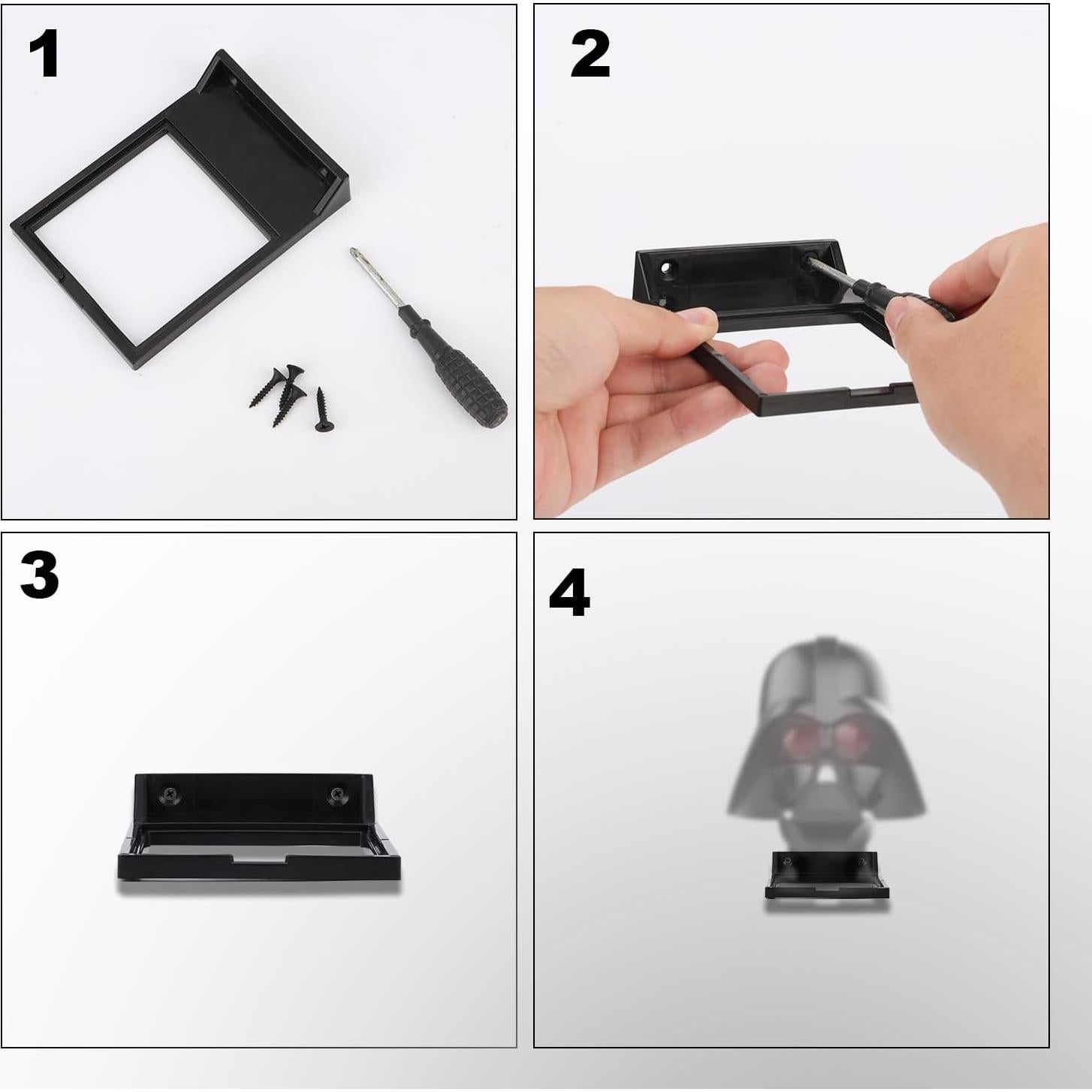 1

2

3

4