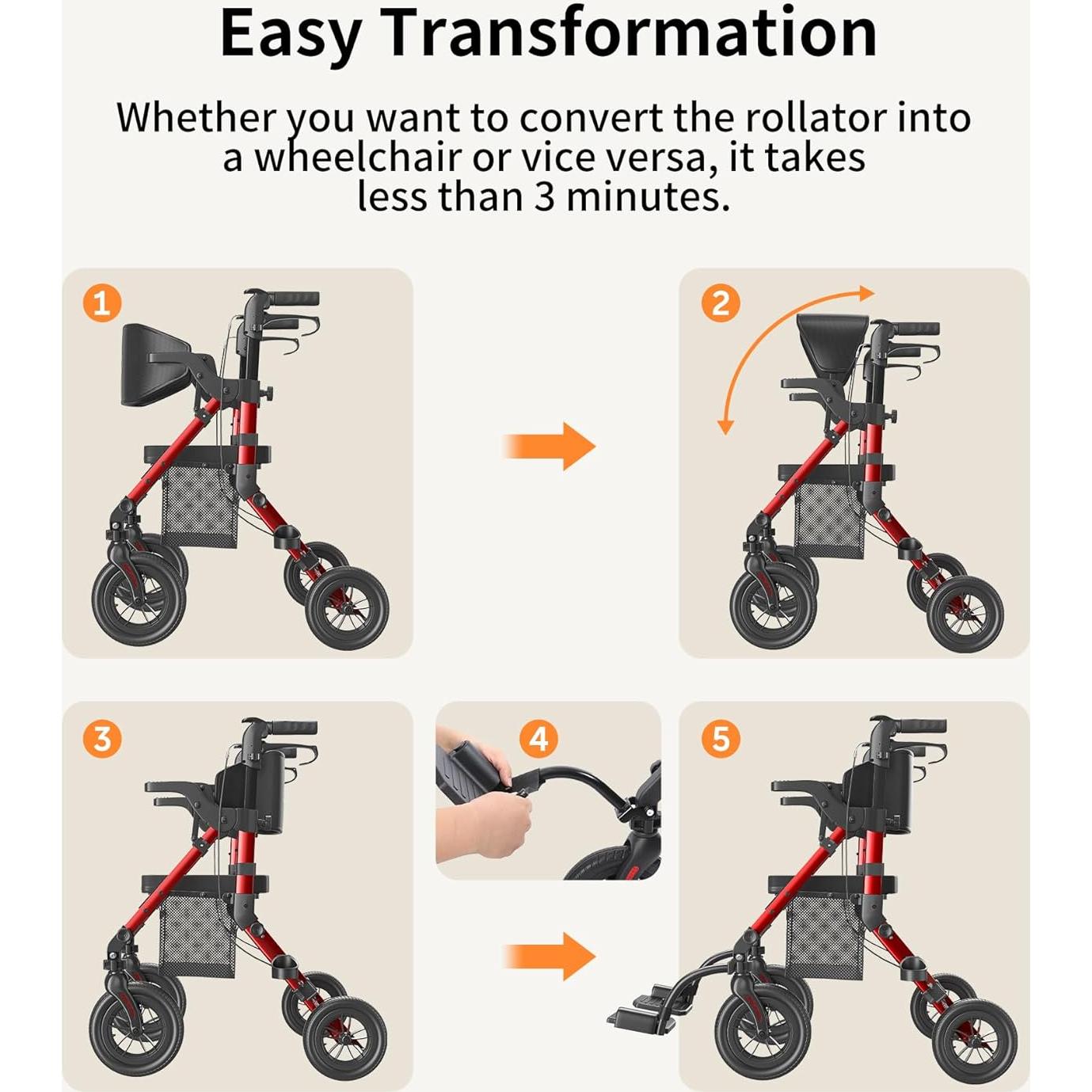 Easy Transformation

Whether you want to convert the rollator into a wheelchair or vice versa, it takes less than 3 minutes.

1

2

3

4

5