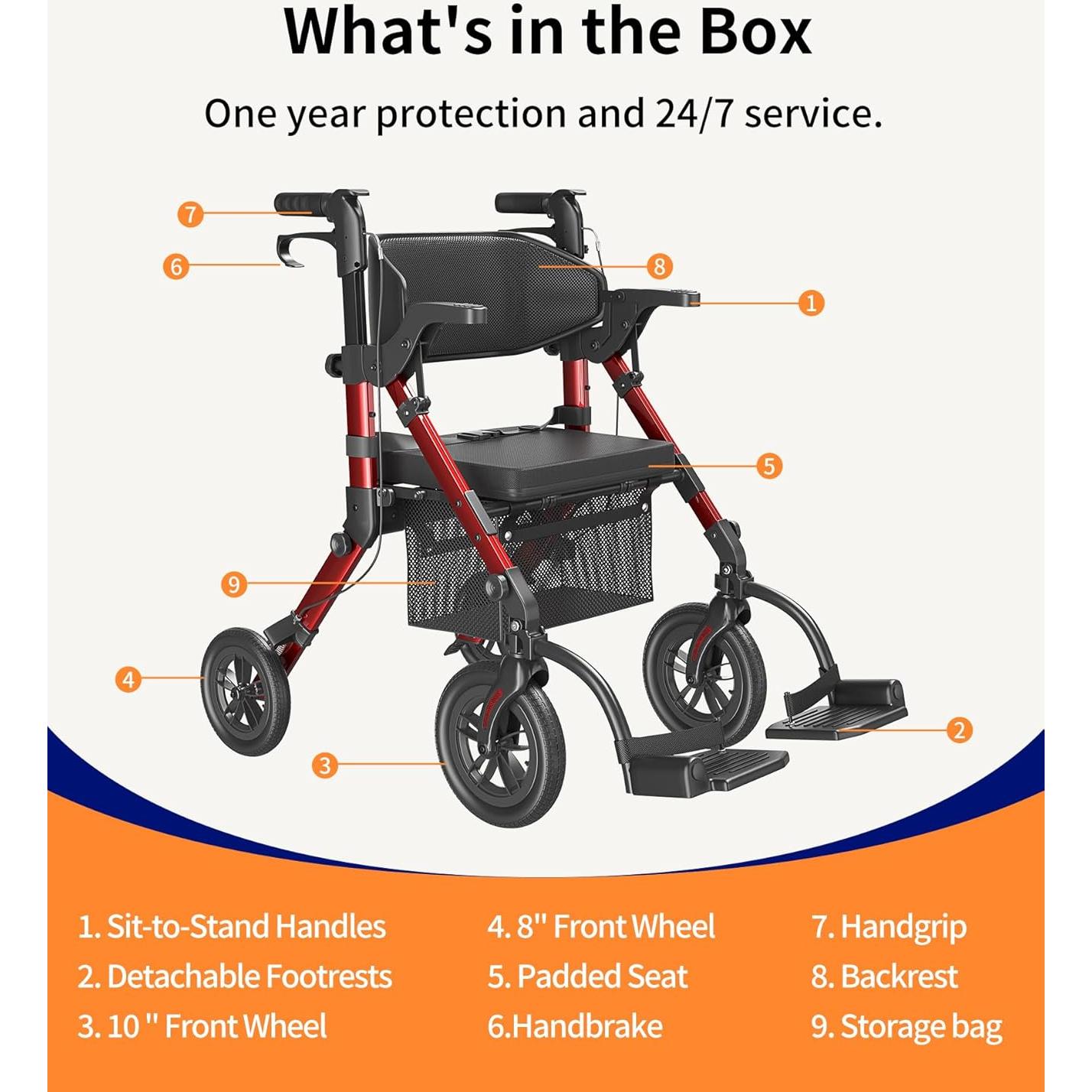 What's in the Box

One year protection and 24/7 service.

7
6
8
1
5
9
4
2
3

1. Sit-to-Stand Handles
2. Detachable Footrests
3. 10 '' Front Wheel

4. 8'' Front Wheel
5. Padded Seat
6.Handbrake

7. Handgrip
8. Backrest
9. Storage bag