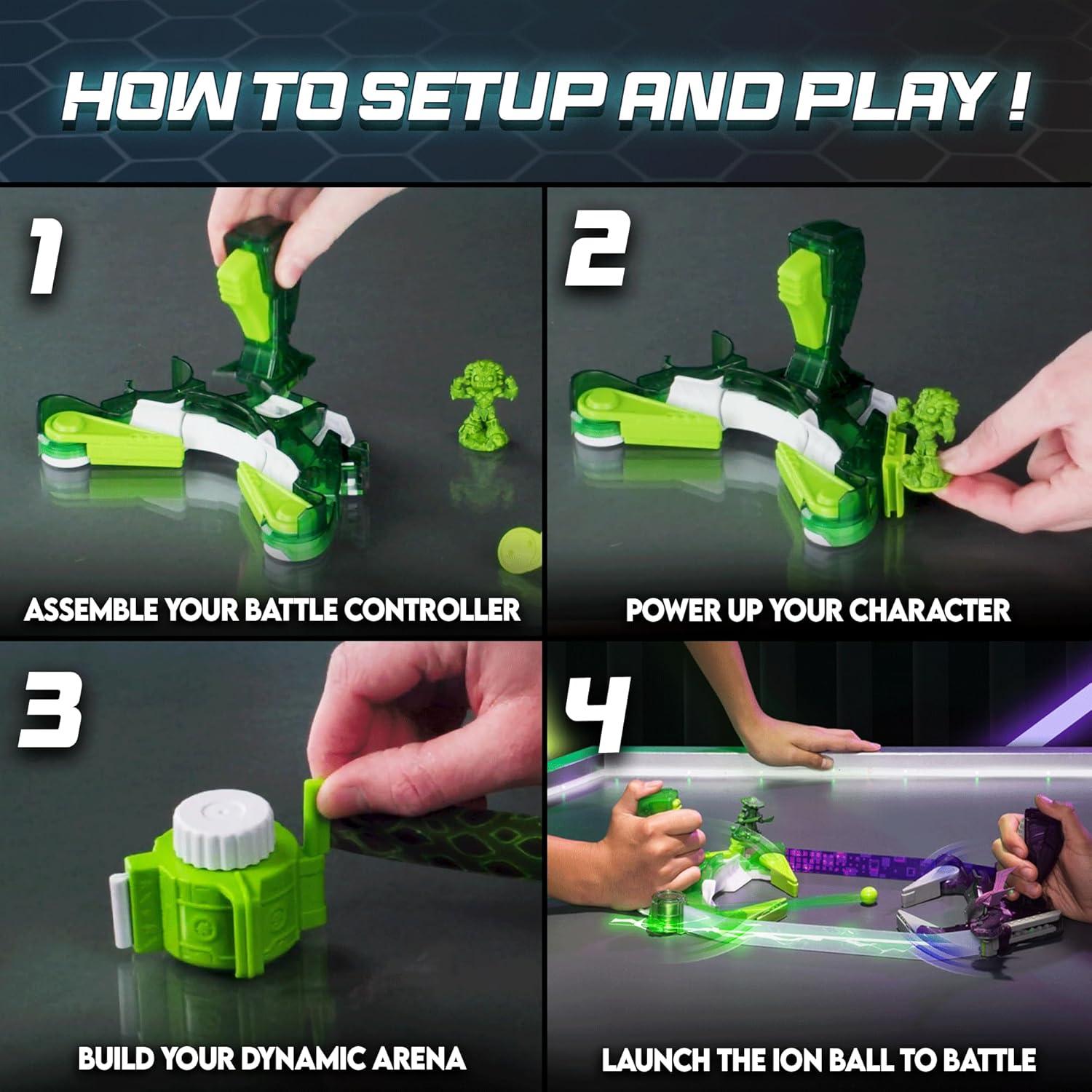 HOW TO SETUP AND PLAY !

1

ASSEMBLE YOUR BATTLE CONTROLLER

2

POWER UP YOUR CHARACTER

3

BUILD YOUR DYNAMIC ARENA

4

LAUNCH THE ION BALL TO BATTLE