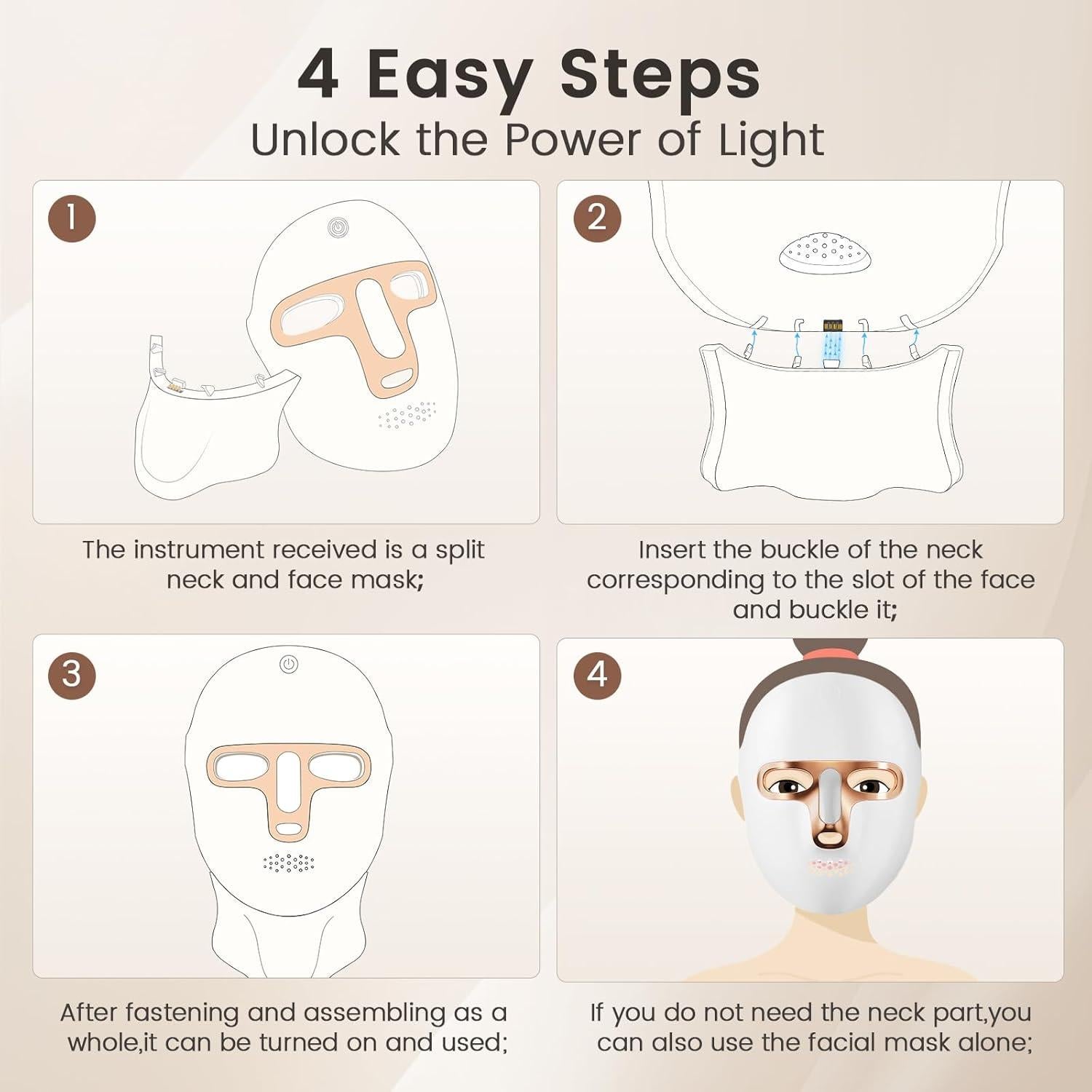 4 Easy Steps
Unlock the Power of Light

1

The instrument received is a split neck and face mask;

2

Insert the buckle of the neck corresponding to the slot of the face and buckle it;

3

After fastening and assembling as a whole,it can be turned on and used;

4

If you do not need the neck part,you can also use the facial mask alone;