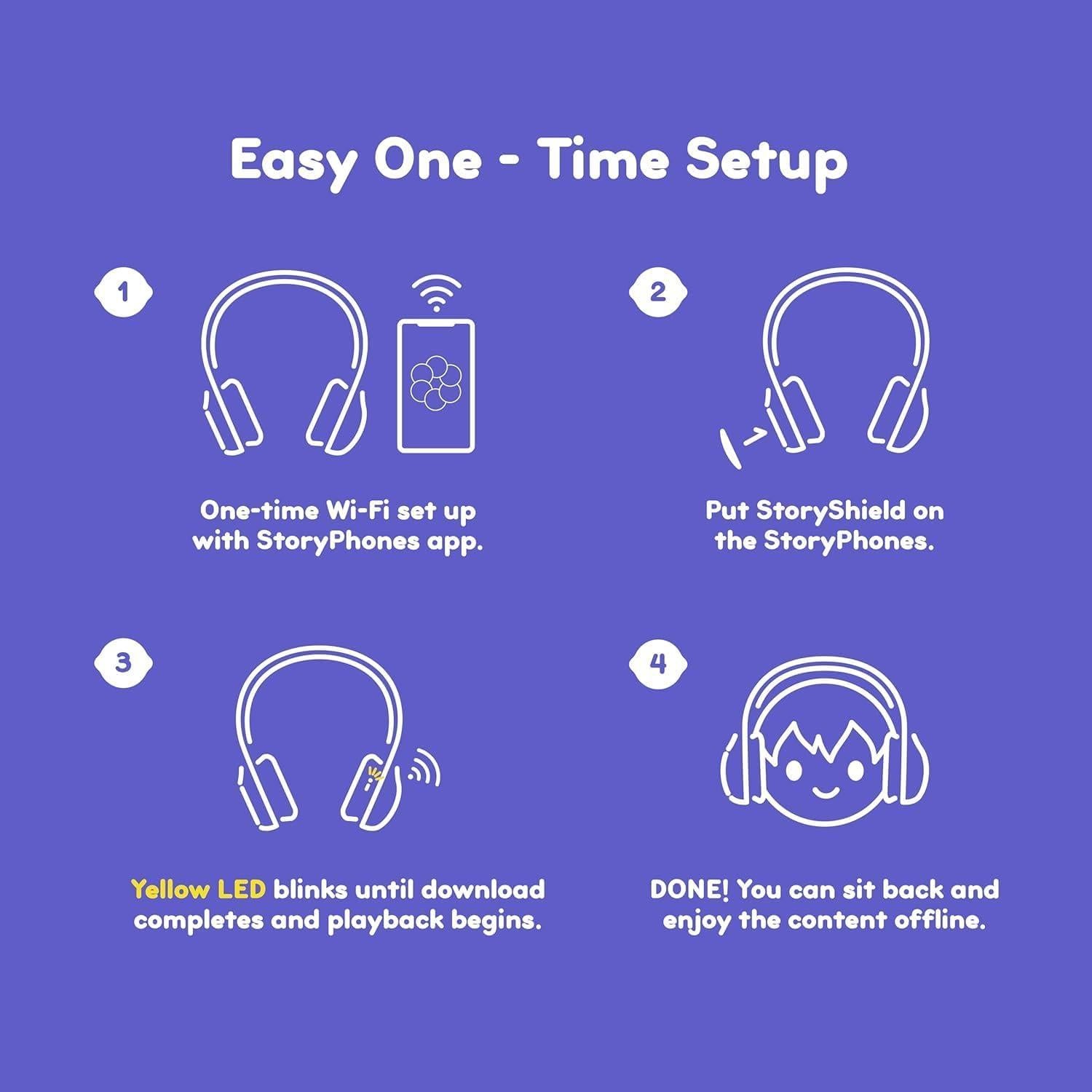 Easy One - Time Setup

1

One-time Wi-Fi set up with StoryPhones app.

2

Put StoryShield on the StoryPhones.

3

Yellow LED blinks until download completes and playback begins.

4

DONE! You can sit back and enjoy the content offline.