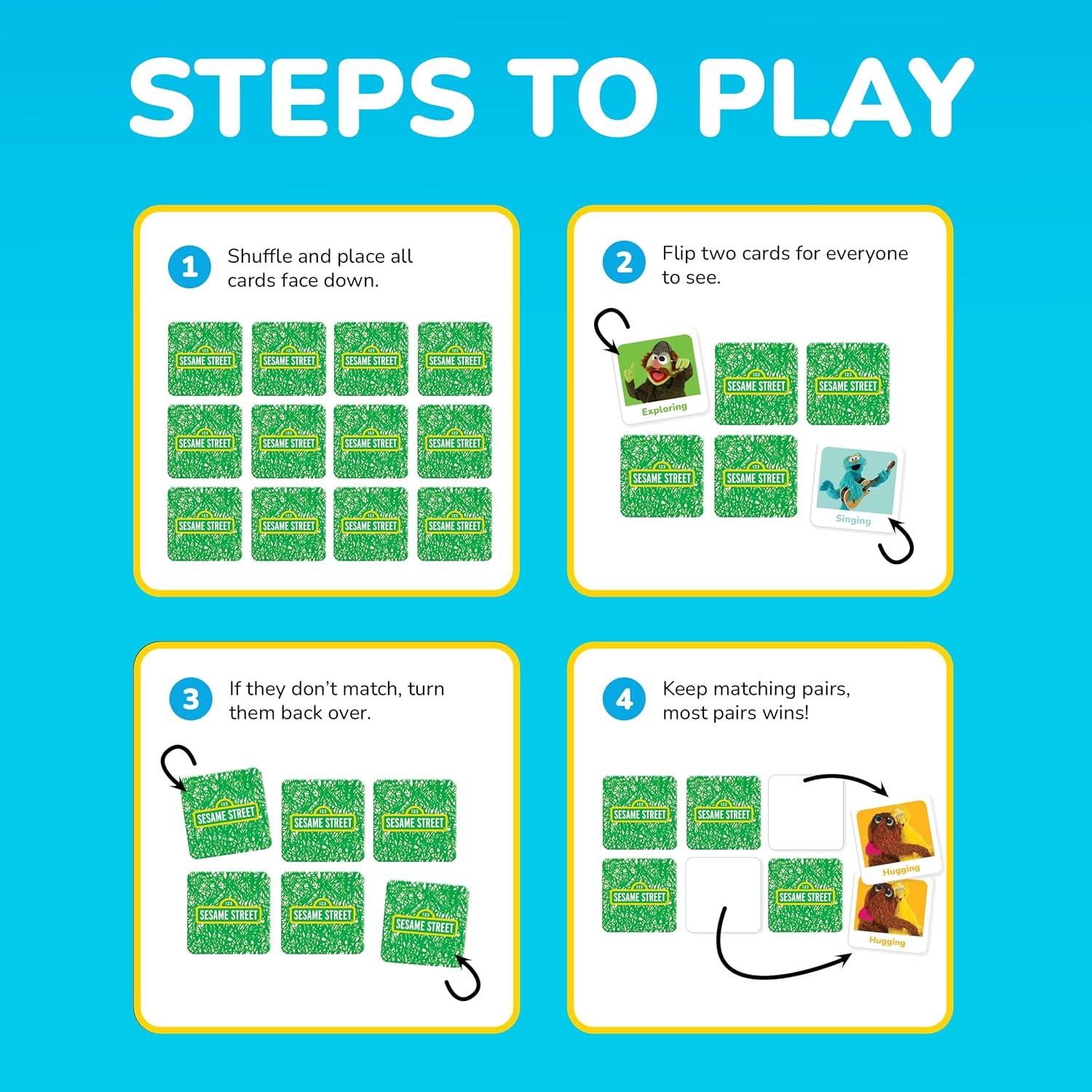 STEPS TO PLAY

1 Shuffle and place all cards face down.

123 SESAME STREET 123 SESAME STREET 123 SESAME STREET 123 SESAME STREET
123 SESAME STREET 123 SESAME STREET 123 SESAME STREET 123 SESAME STREET
123 SESAME STREET 123 SESAME STREET 123 SESAME STREET 123 SESAME STREET

2 Flip two cards for everyone to see.

Exploring 123 SESAME STREET 123 SESAME STREET
123 SESAME STREET 123 SESAME STREET Singing

3 If they don't match, turn them back over.

123 SESAME STREET 123 SESAME STREET 123 SESAME STREET
123 SESAME STREET 123 SESAME STREET 123 SESAME STREET

4 Keep matching pairs, most pairs wins!

123 SESAME STREET 123 SESAME STREET Hugging
123 SESAME STREET 123 SESAME STREET Hugging