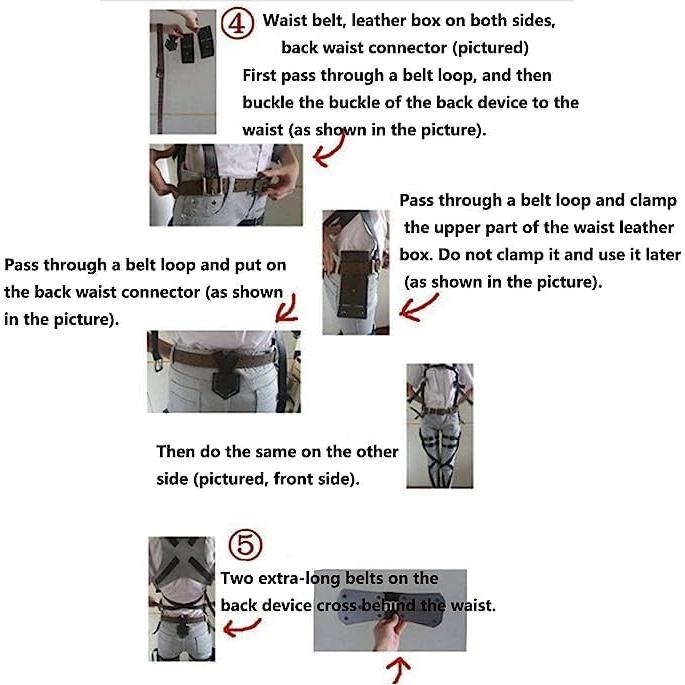 ④ Waist belt, leather box on both sides, back waist connector (pictured)
First pass through a belt loop, and then buckle the buckle of the back device to the waist (as shown in the picture).

Pass through a belt loop and clamp the upper part of the waist leather box. Do not clamp it and use it later (as shown in the picture).

Pass through a belt loop and put on the back waist connector (as shown in the picture).

Then do the same on the other side (pictured, front side).

⑤
Two extra-long belts on the back device cross behind the waist.