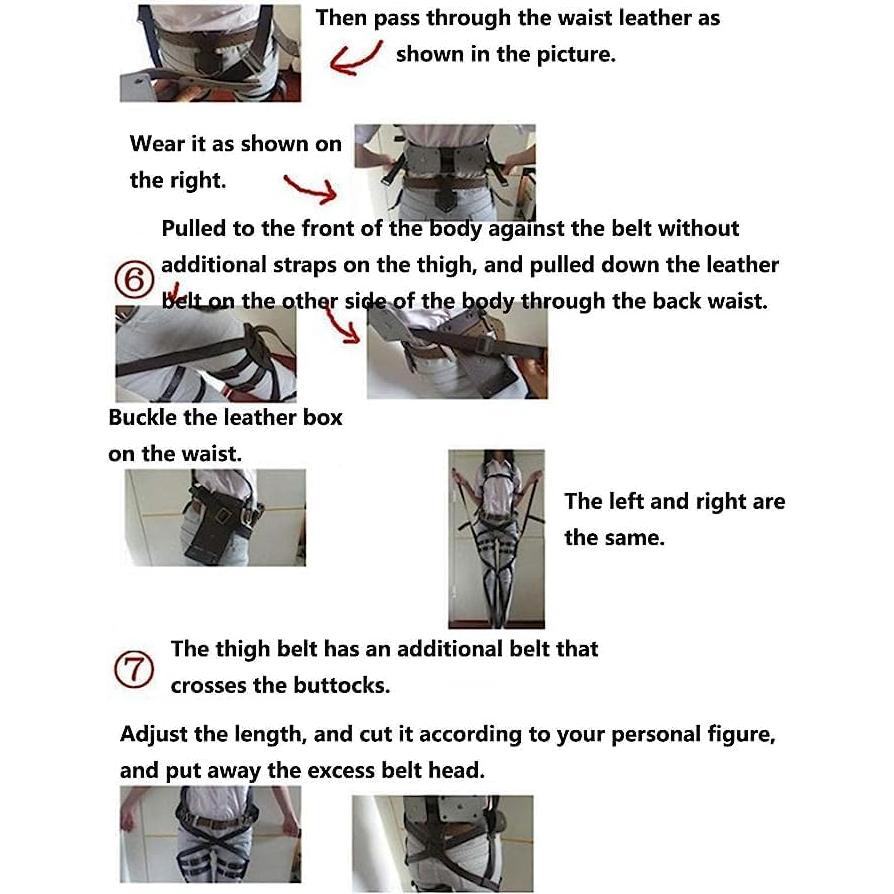 Then pass through the waist leather as shown in the picture.

Wear it as shown on the right.

⑥ Pulled to the front of the body against the belt without additional straps on the thigh, and pulled down the leather belt on the other side of the body through the back waist.

Buckle the leather box on the waist.

The left and right are the same.

⑦ The thigh belt has an additional belt that crosses the buttocks.

Adjust the length, and cut it according to your personal figure, and put away the excess belt head.