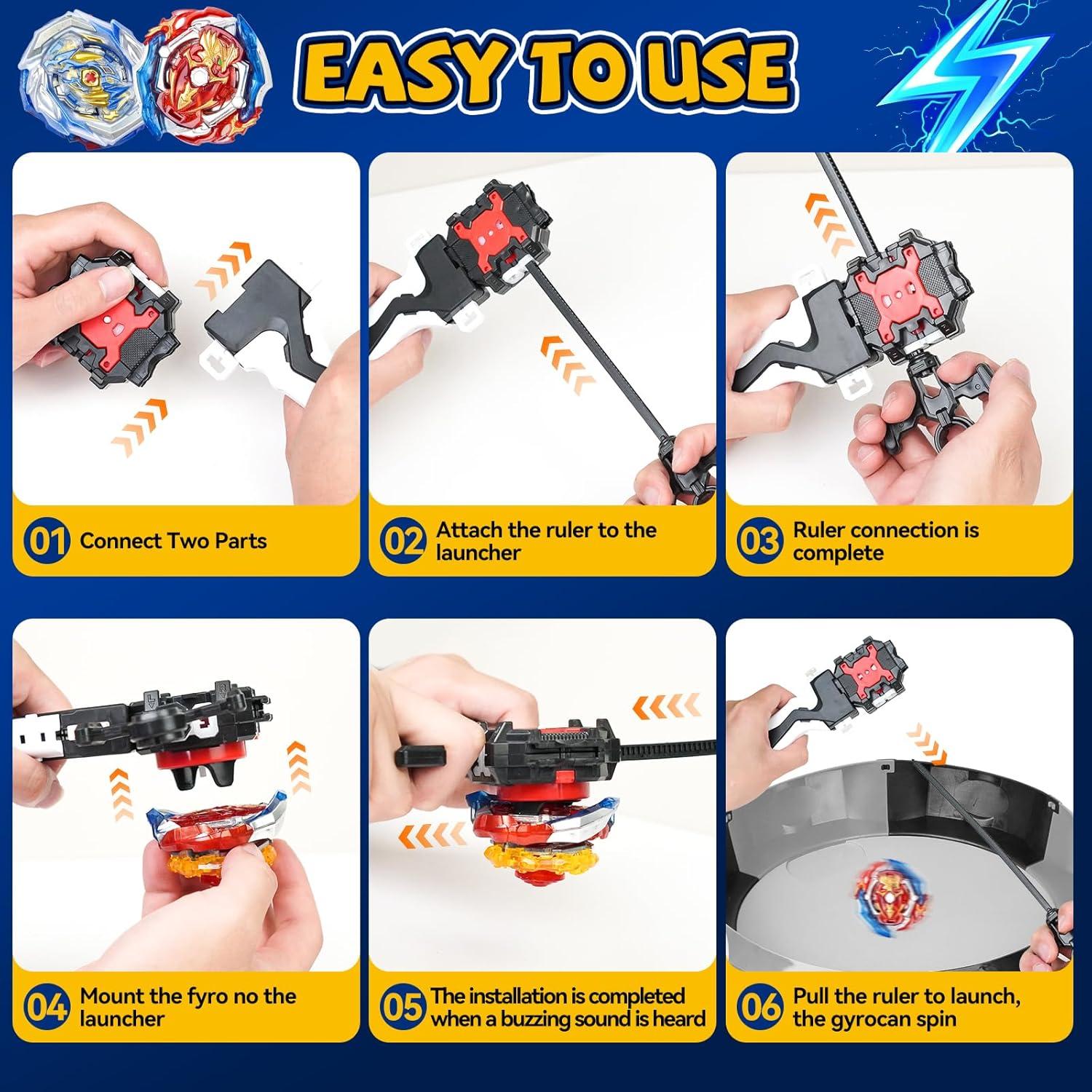 EASY TO USE

01 Connect Two Parts

02 Attach the ruler to the launcher

03 Ruler connection is complete

04 Mount the fyro no the launcher

05 The installation is completed when a buzzing sound is heard

06 Pull the ruler to launch, the gyrocan spin