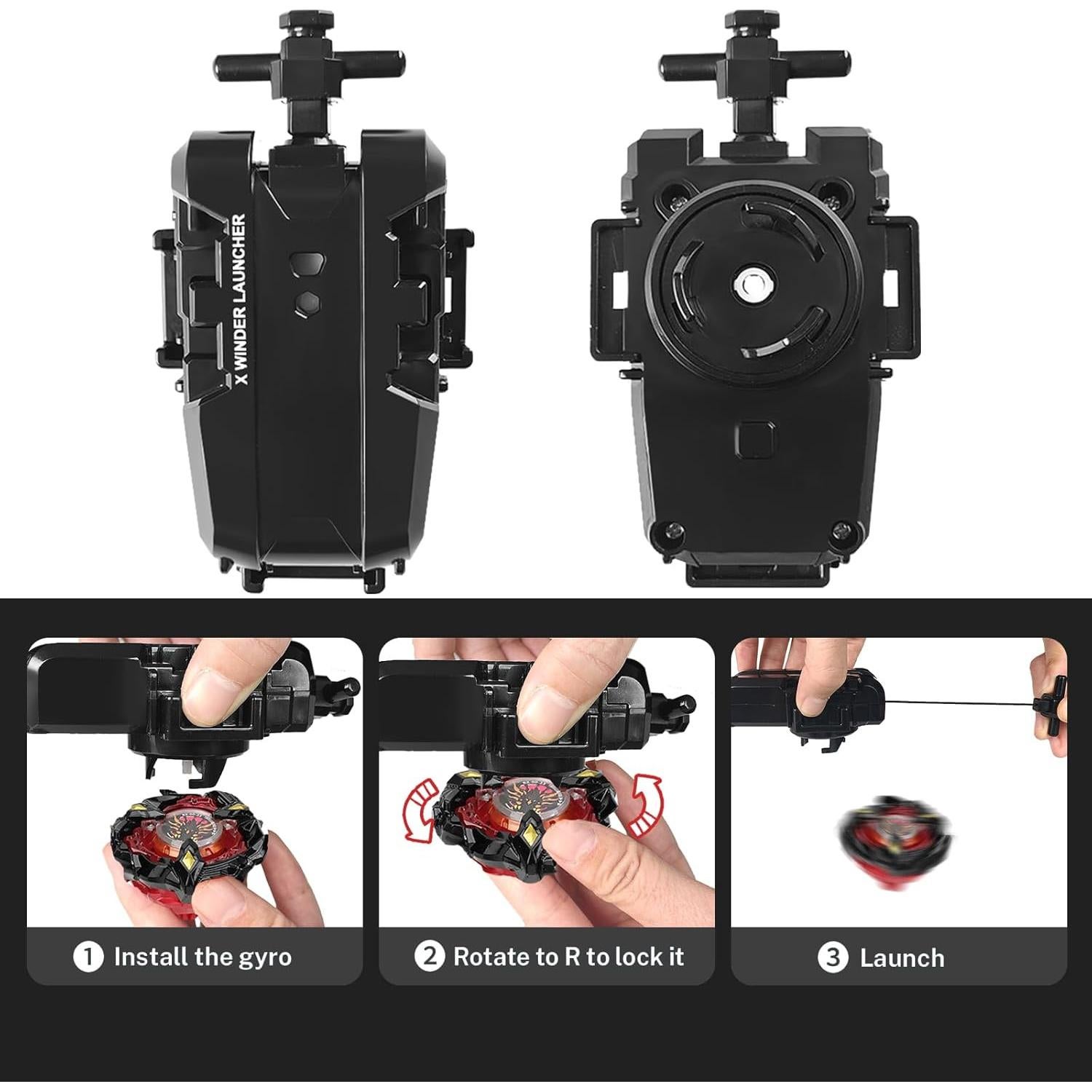 X WINDER LAUNCHER

1 Install the gyro

2 Rotate to R to lock it

3 Launch