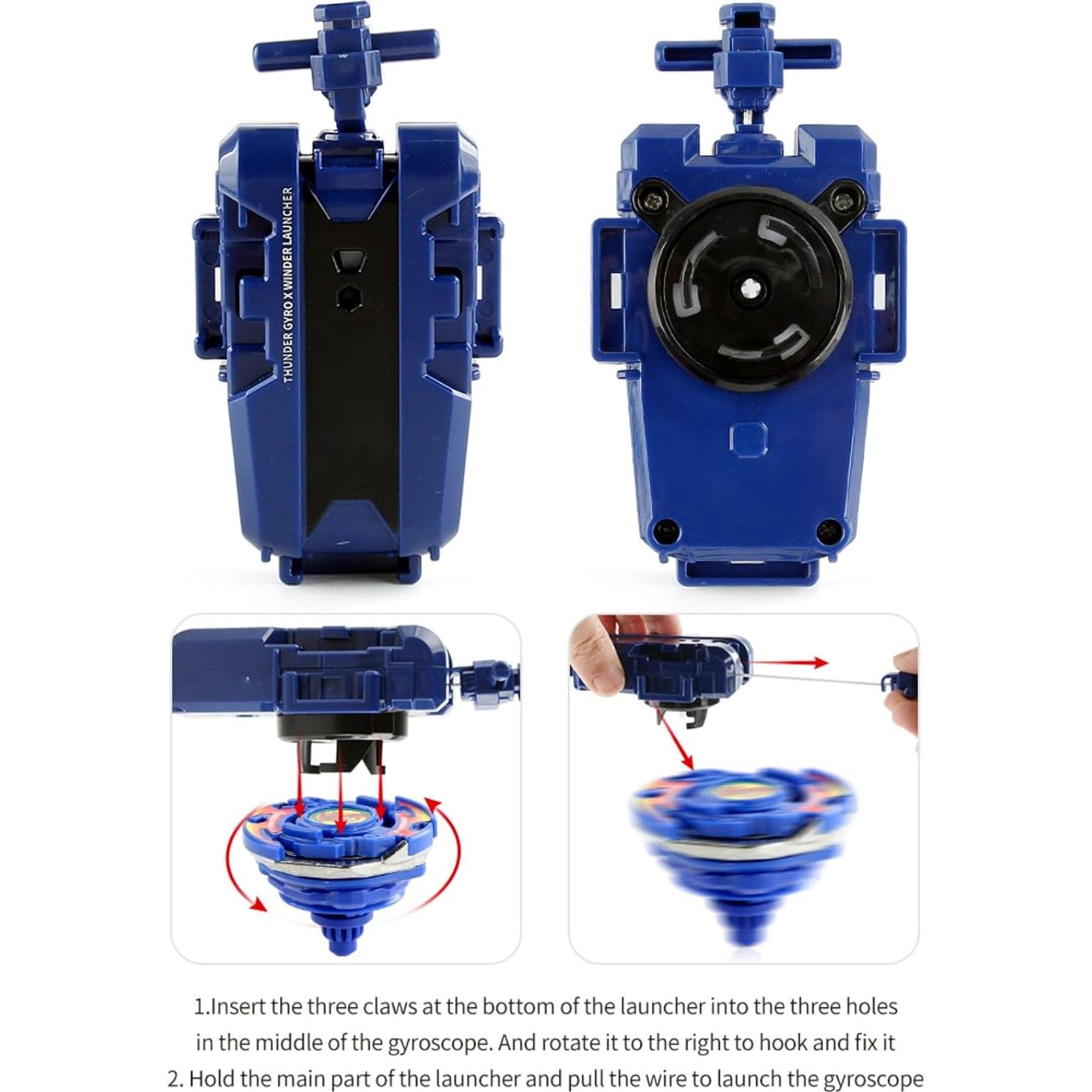 THUNDER GYRO X WINDER LAUNCHER

1.Insert the three claws at the bottom of the launcher into the three holes in the middle of the gyroscope. And rotate it to the right to hook and fix it
2. Hold the main part of the launcher and pull the wire to launch the gyroscope