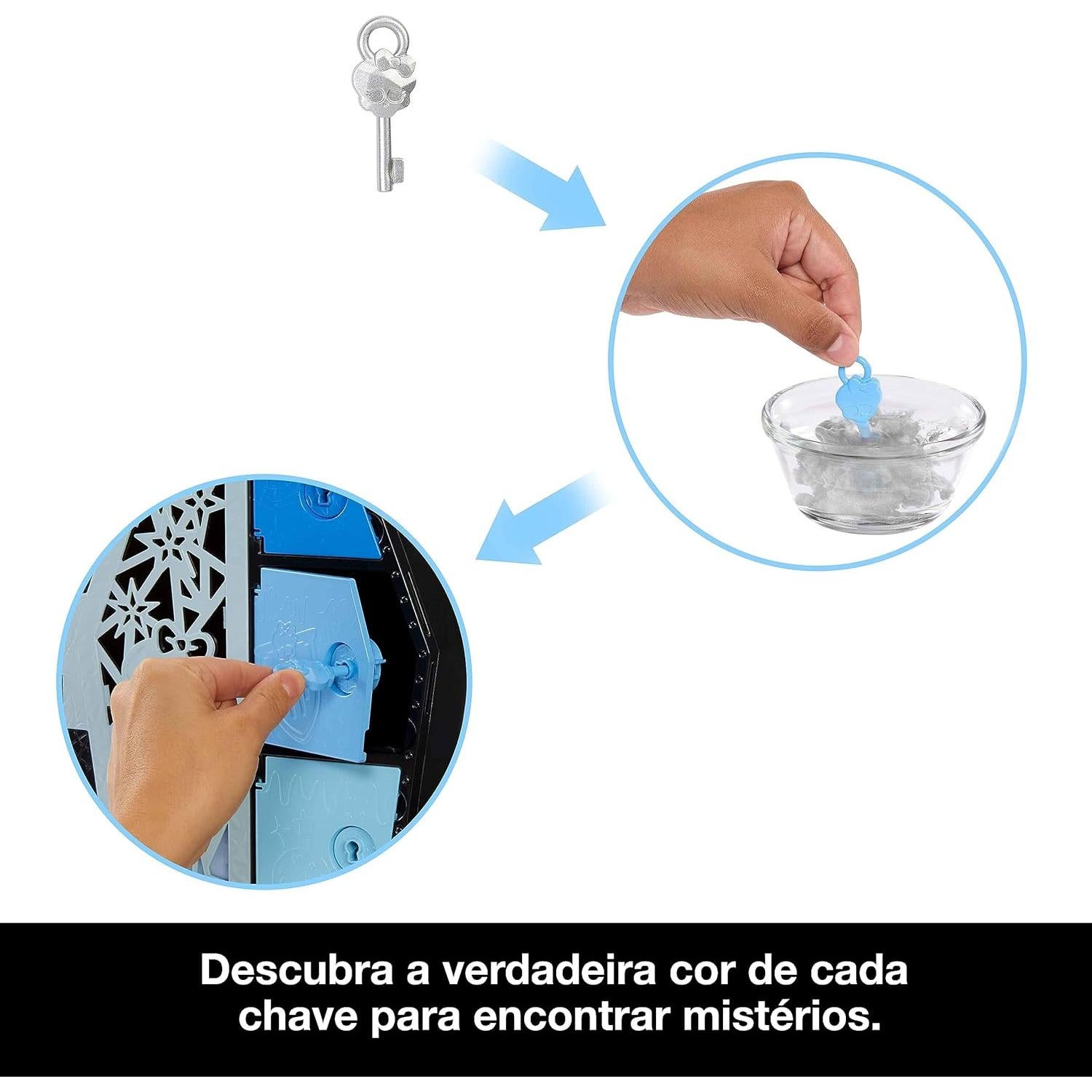 Descubra a verdadeira cor de cada chave para encontrar mistérios.