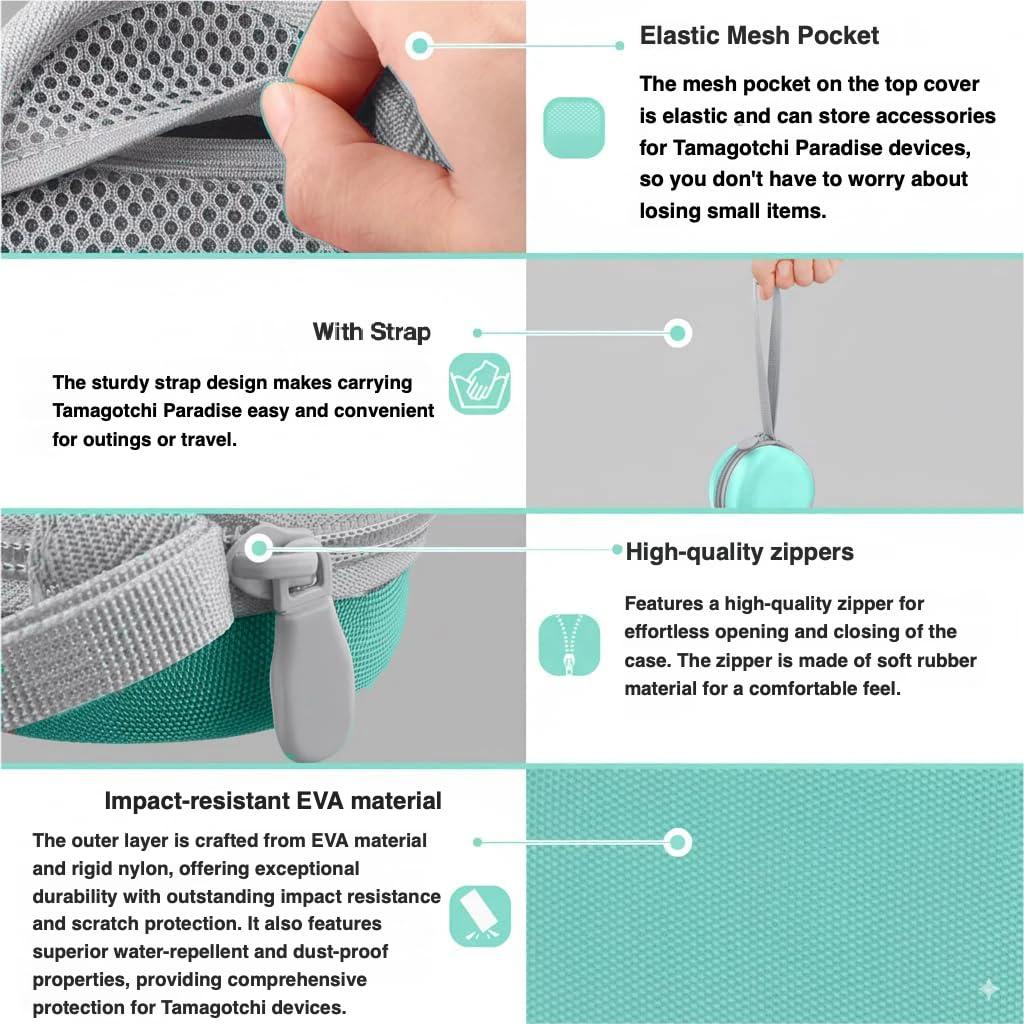 Elastic Mesh Pocket

The mesh pocket on the top cover is elastic and can store accessories for Tamagotchi Paradise devices, so you don't have to worry about losing small items.

With Strap

The sturdy strap design makes carrying Tamagotchi Paradise easy and convenient for outings or travel.

High-quality zippers

Features a high-quality zipper for effortless opening and closing of the case. The zipper is made of soft rubber material for a comfortable feel.

Impact-resistant EVA material

The outer layer is crafted from EVA material and rigid nylon, offering exceptional durability with outstanding impact resistance and scratch protection. It also features superior water-repellent and dust-proof properties, providing comprehensive protection for Tamagotchi devices.