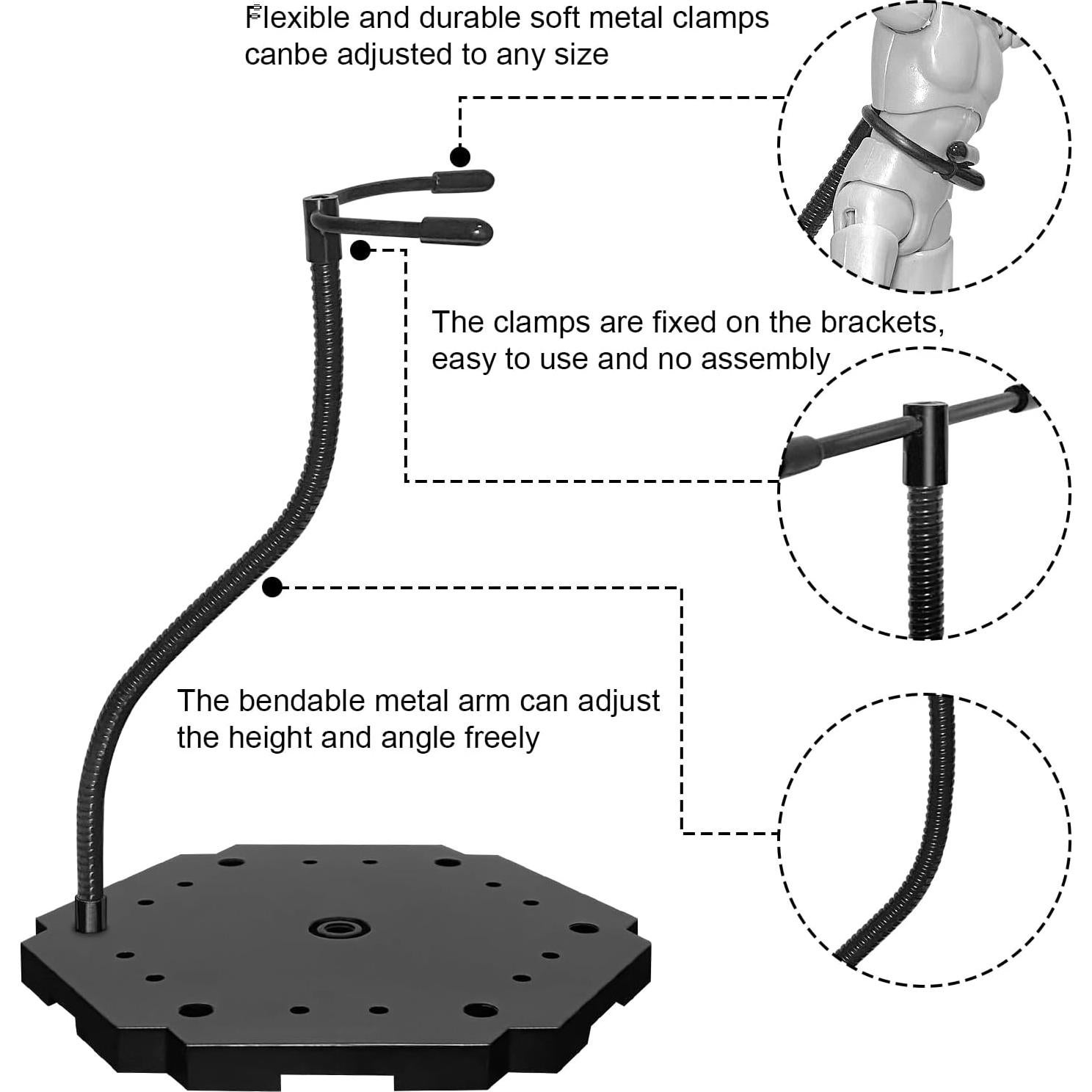 Flexible and durable soft metal clamps canbe adjusted to any size

The clamps are fixed on the brackets, easy to use and no assembly

The bendable metal arm can adjust the height and angle freely