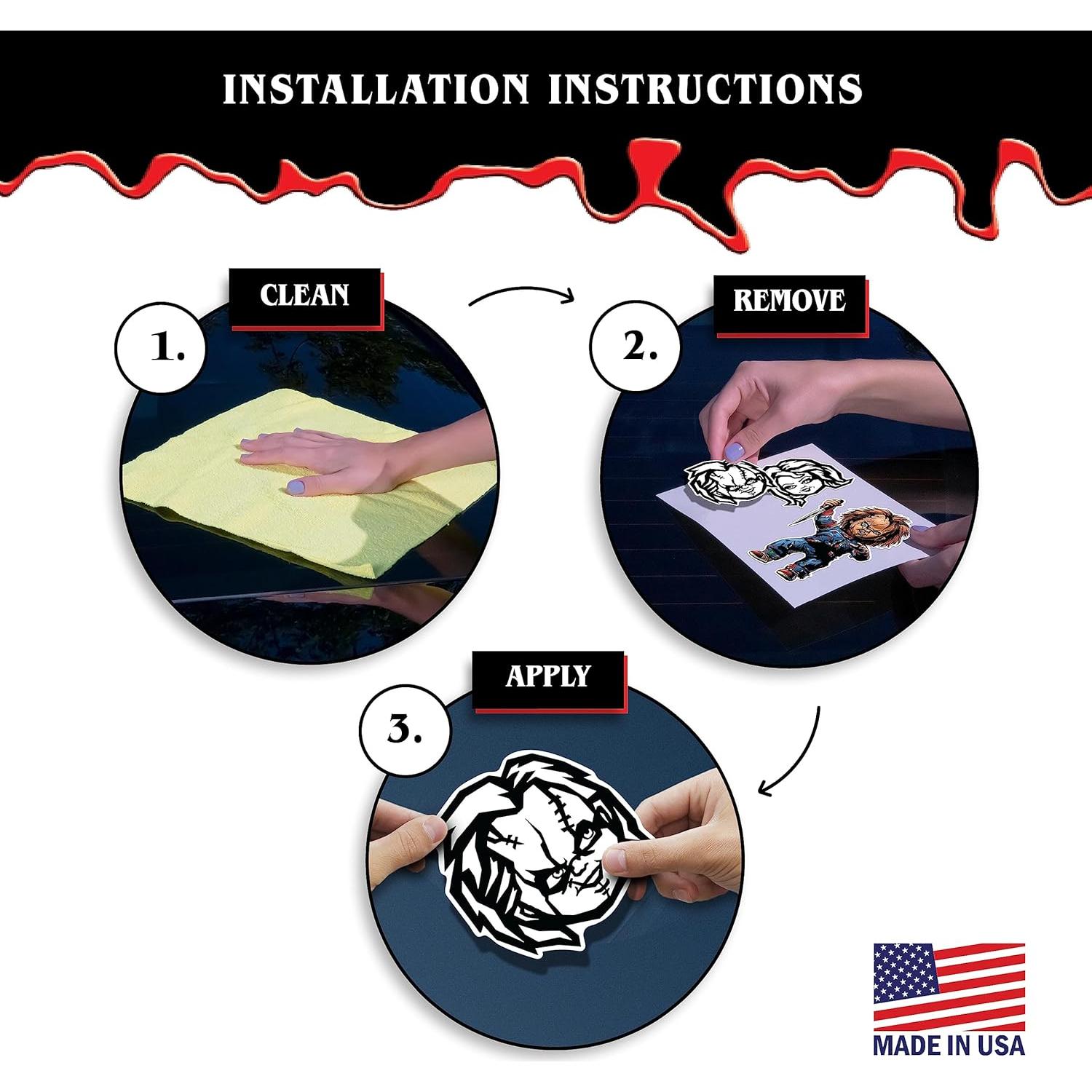 INSTALLATION INSTRUCTIONS

1.

CLEAN

2.

REMOVE

3.

APPLY

MADE IN USA