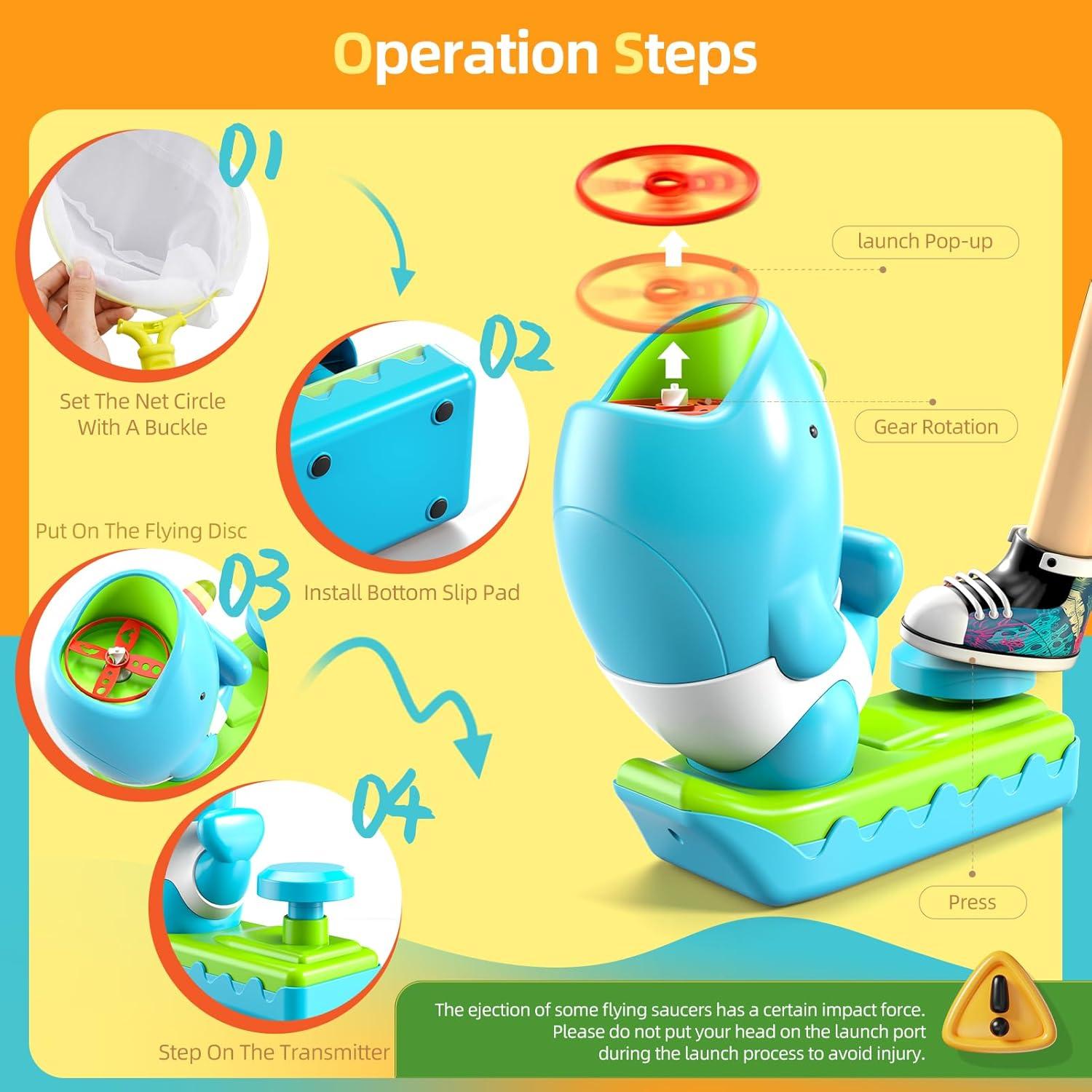 Operation Steps

01

Set The Net Circle With A Buckle

02

Install Bottom Slip Pad

Put On The Flying Disc

03

04

Step On The Transmitter

launch Pop-up

Gear Rotation

Press

The ejection of some flying saucers has a certain impact force. Please do not put your head on the launch port during the launch process to avoid injury.