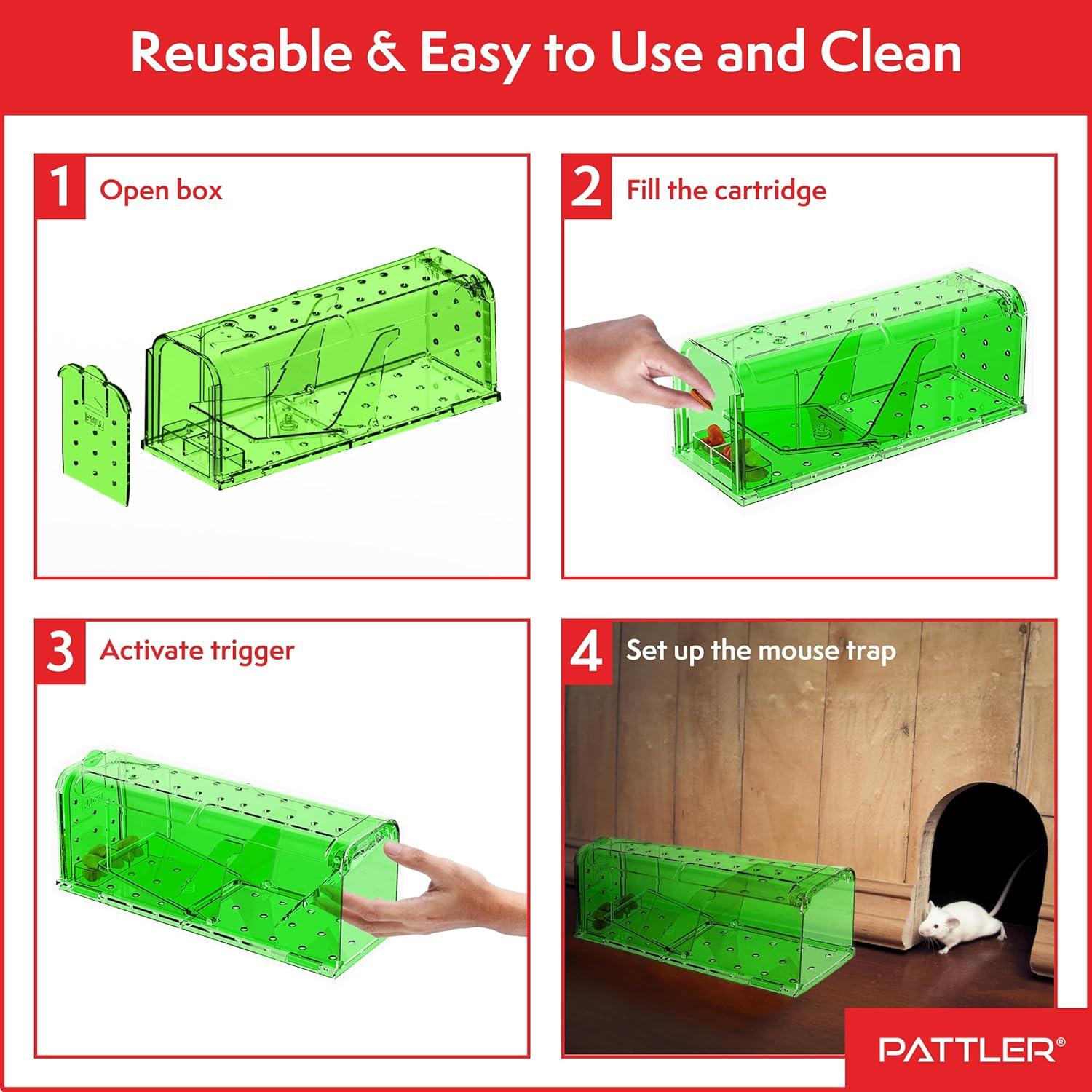 Reusable & Easy to Use and Clean

1 Open box

2 Fill the cartridge

3 Activate trigger

4 Set up the mouse trap

PATTLER®