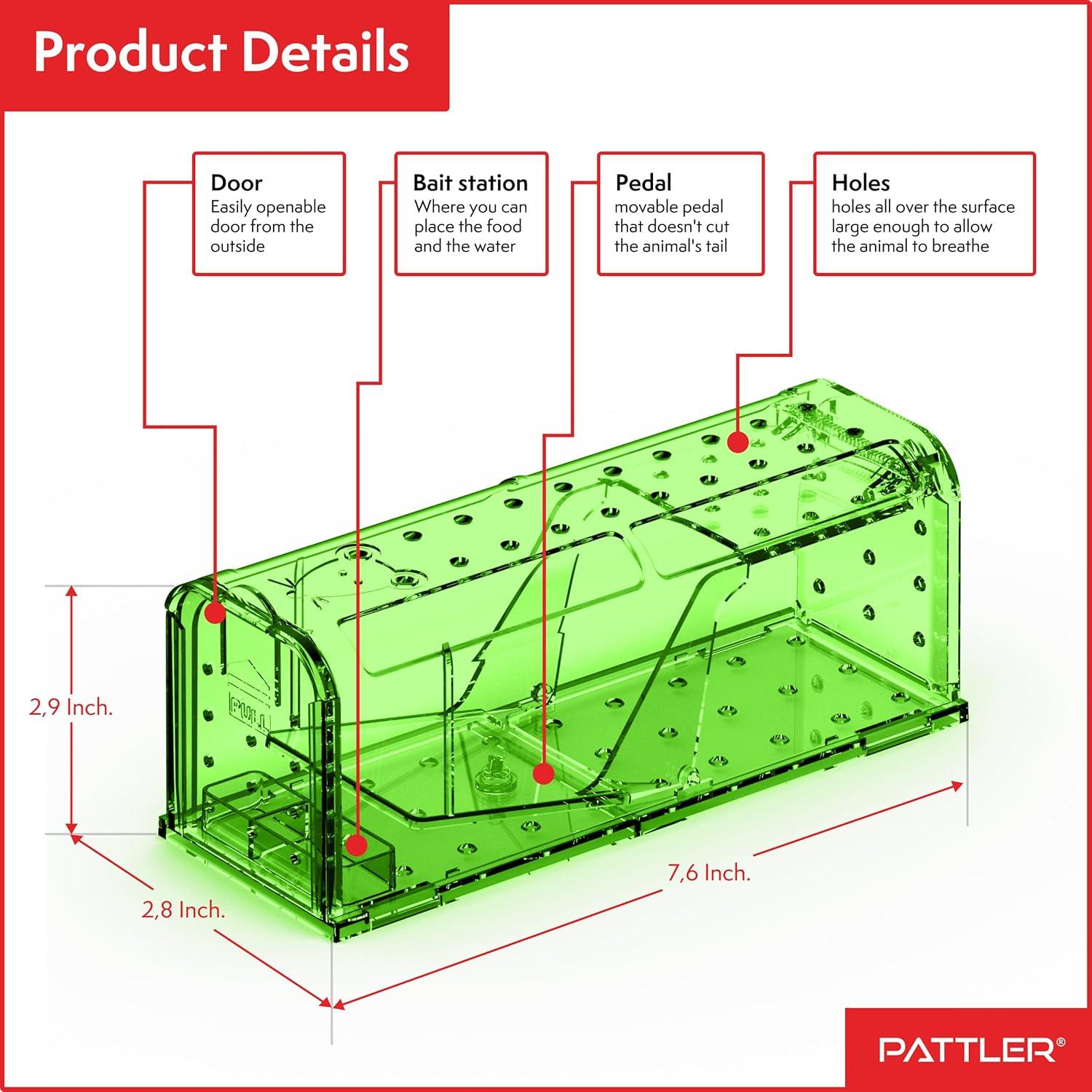 Product Details

Door
Easily openable door from the outside

Bait station
Where you can place the food and the water

Pedal
movable pedal that doesn't cut the animal's tail

Holes
holes all over the surface large enough to allow the animal to breathe

PULL

2,9 Inch.

2,8 Inch.

7,6 Inch.

PATTLER®