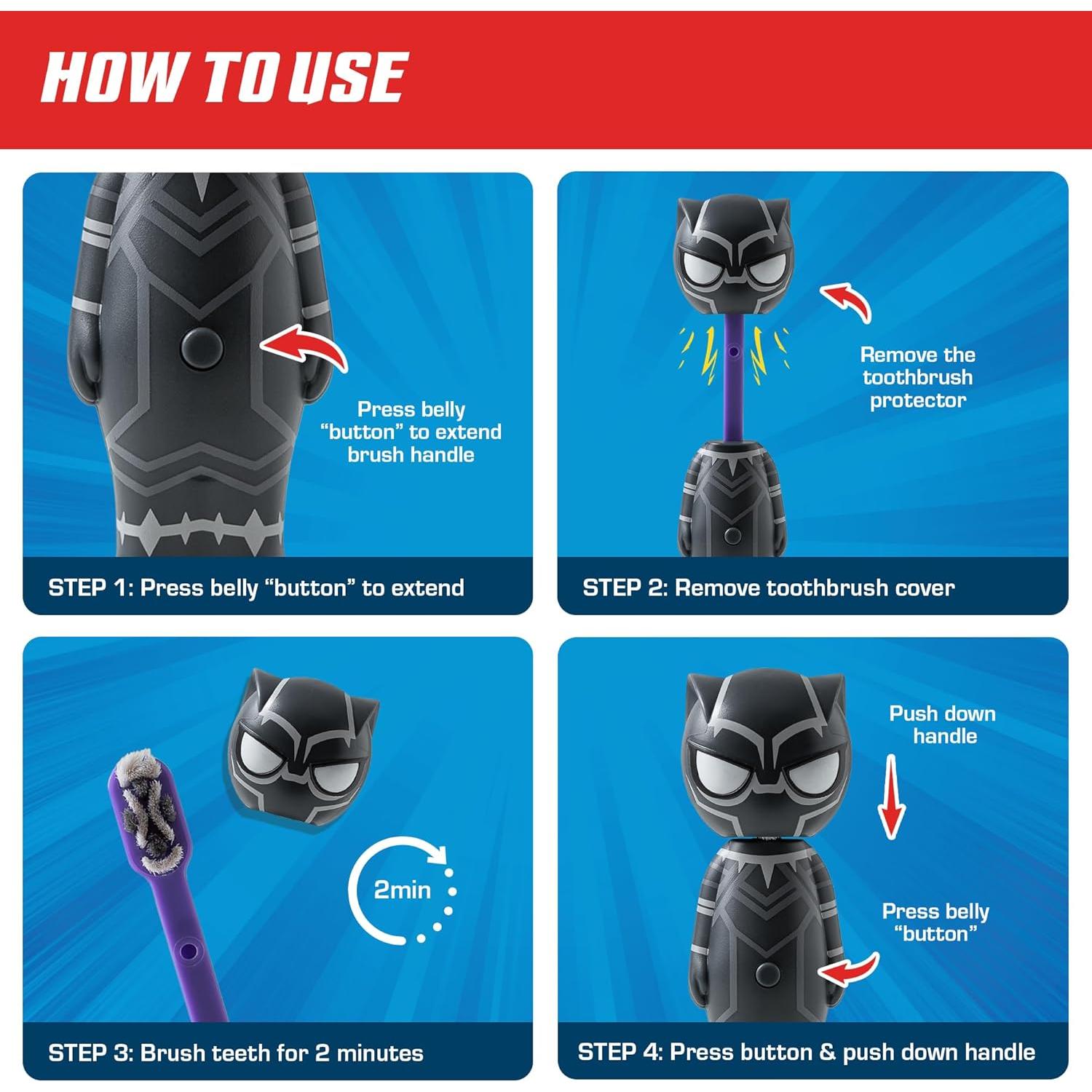 HOW TO USE

Press belly "button" to extend brush handle

STEP 1: Press belly "button" to extend

Remove the toothbrush protector

STEP 2: Remove toothbrush cover

2min

STEP 3: Brush teeth for 2 minutes

Push down handle

Press belly "button"

STEP 4: Press button & push down handle